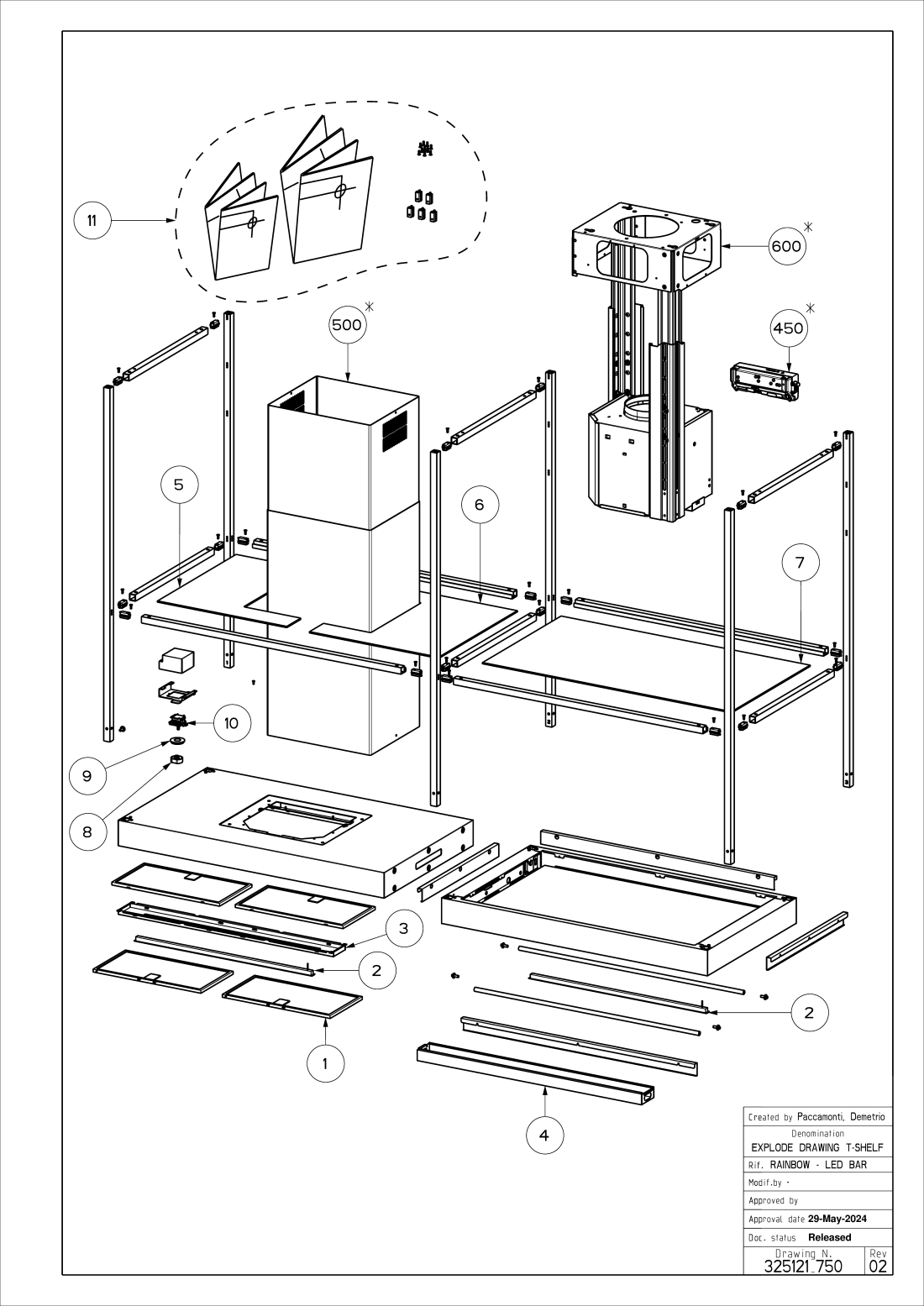 11

600 *

500 *

450 *

5

6

7

10

9

8

3

2

2

1

4

Created by Paccamonti, Demetrio
Denomination
EXPLODE DRAWING T-SHELF
Rif. RAINBOW - LED BAR
Modif.by -
Approved by
Approval date 29-May-2024
Doc. status Released
Drawing N. 325121_750
Rev 02