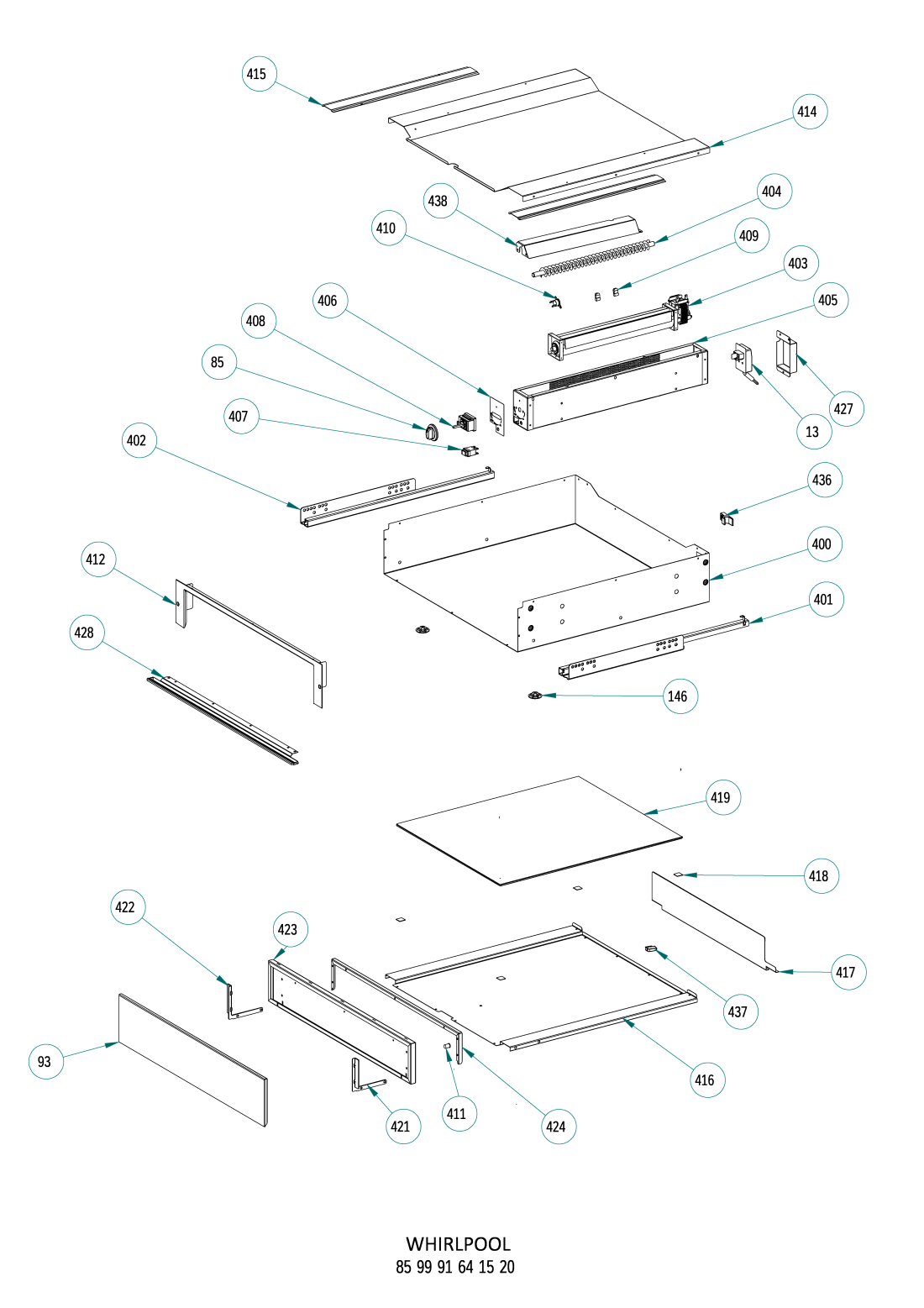 415
414
438
404
410
409
403
406
405
408
85
407
427
13
402
436
400
412
401
428
146
419
418
422
423
417
437
93
416
421
411
424

WHIRLPOOL
85 99 91 64 15 20