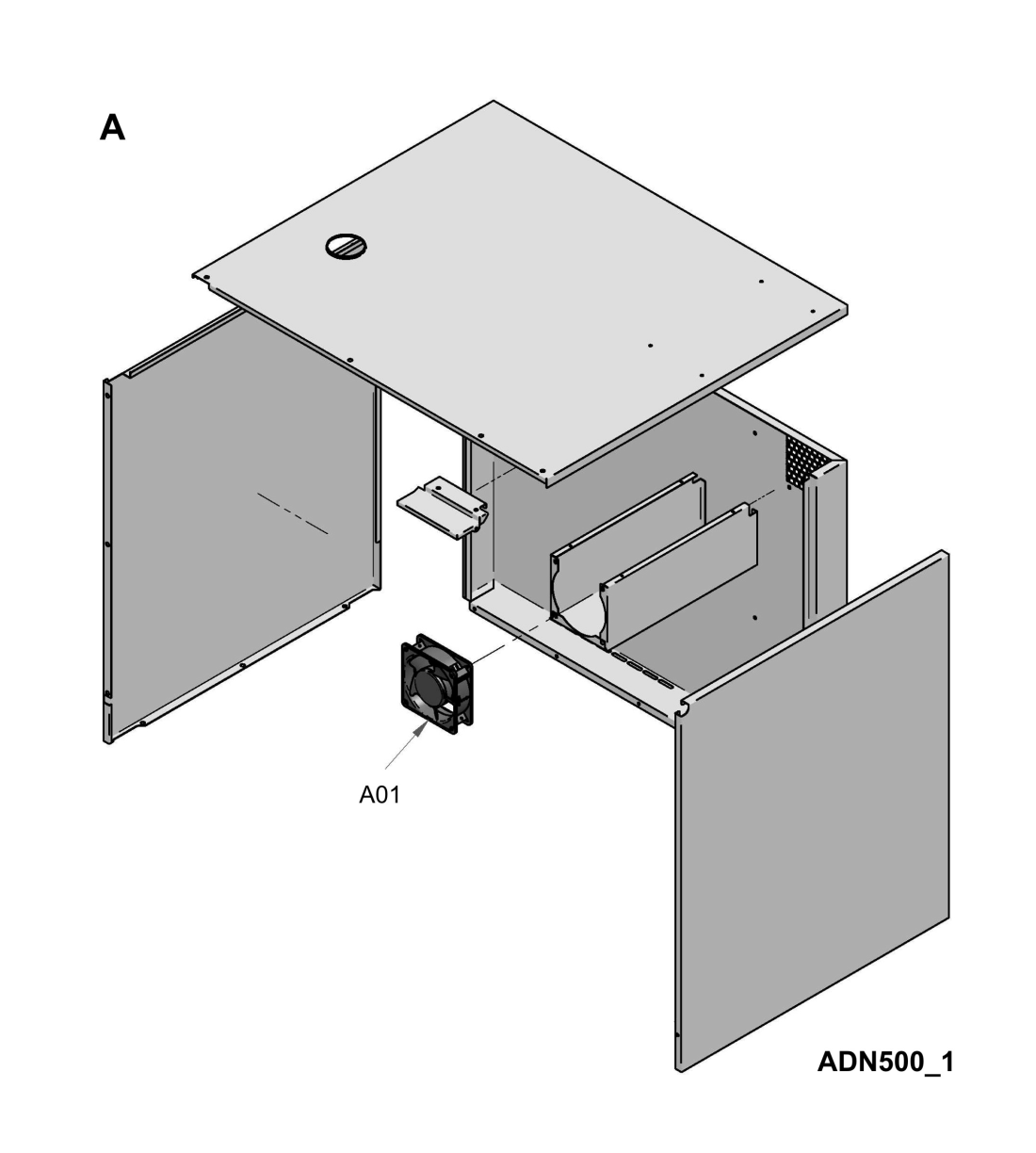 A

A01

ADN500_1