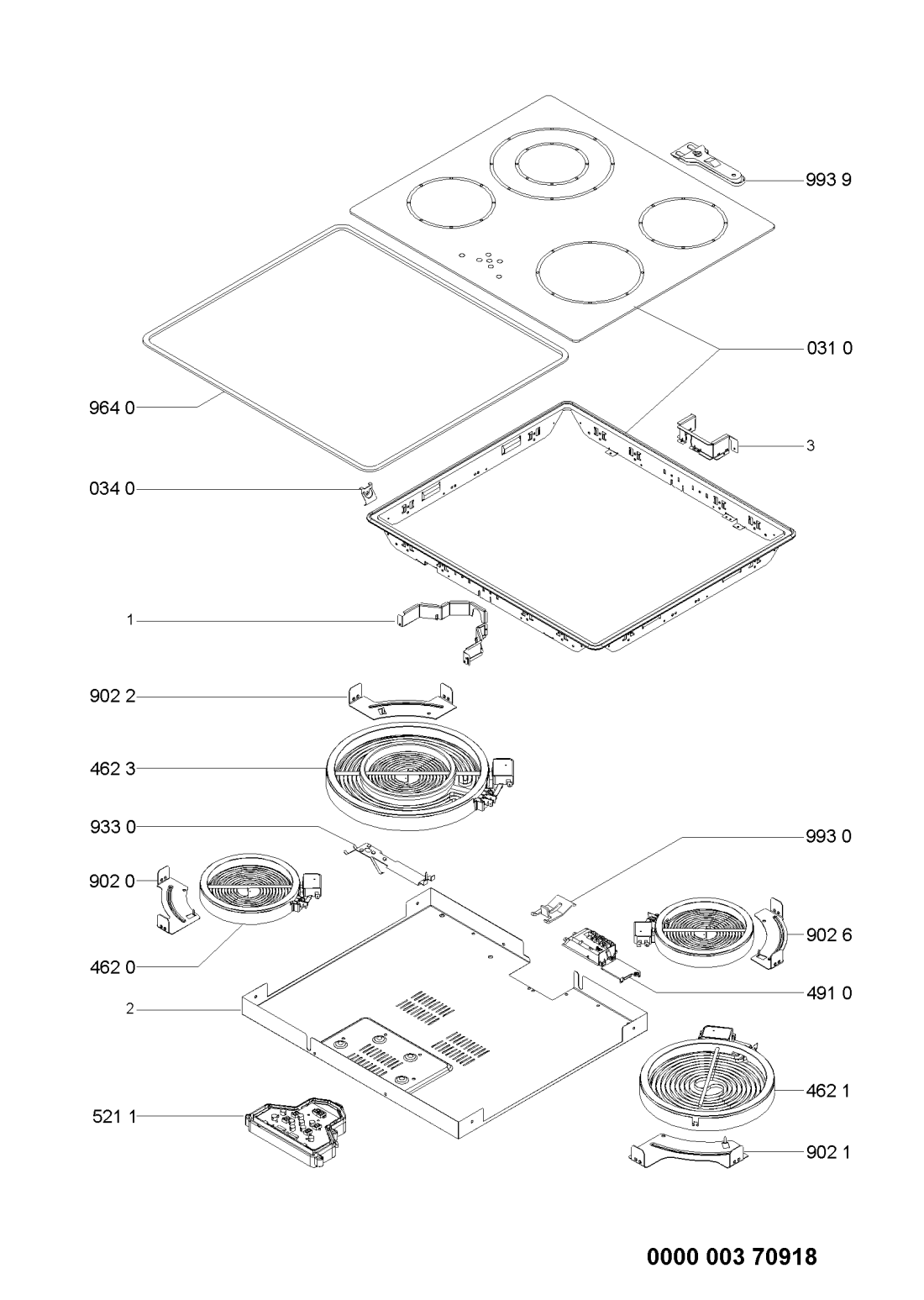 993 9

031 0

964 0

3

034 0

1

902 2

462 3

933 0

993 0

902 0

902 6

462 0

491 0

2

462 1

521 1

902 1

0000 003 70918