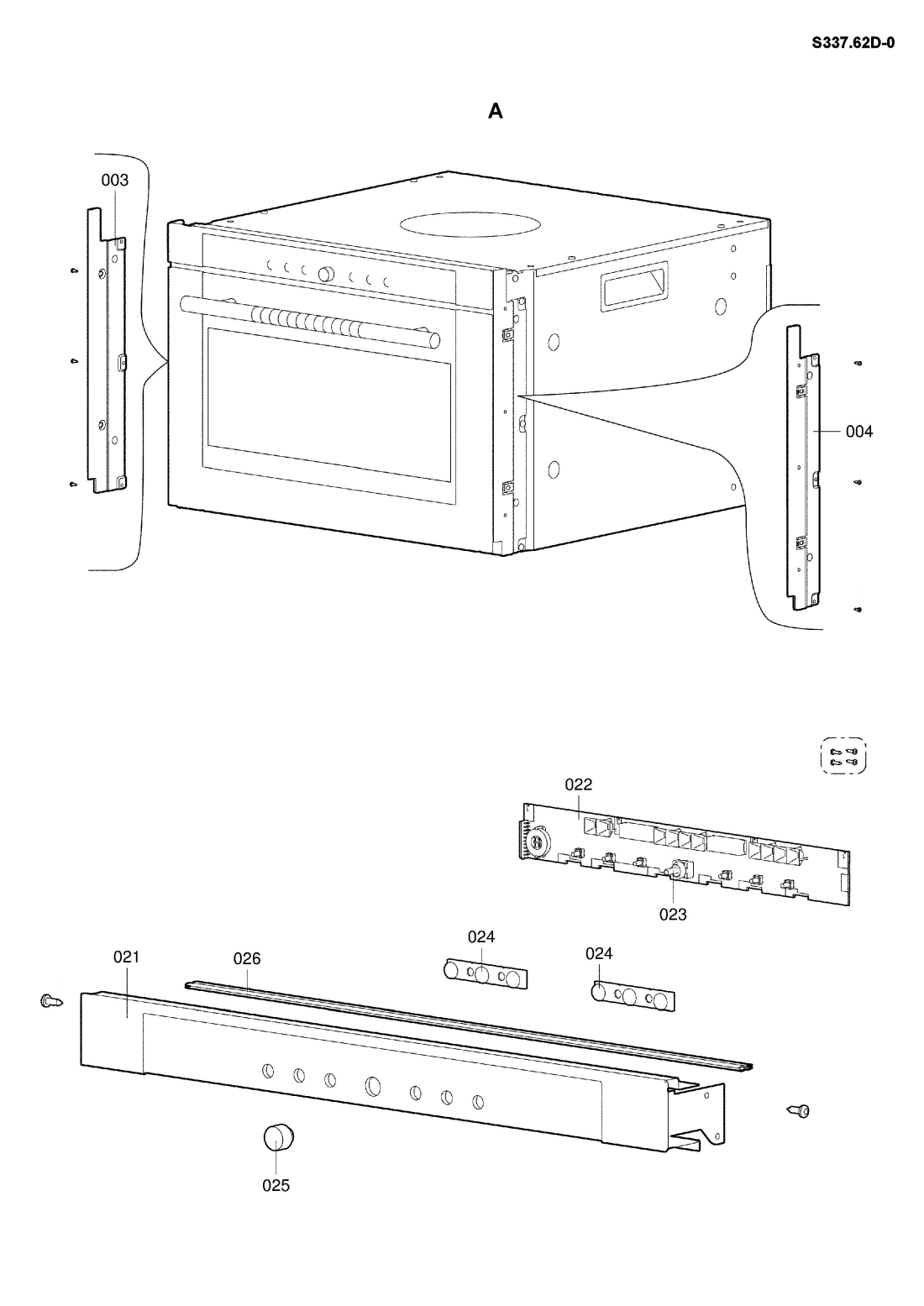 S337.62D-0

A

003

004

022

023

024

024

021

026

025