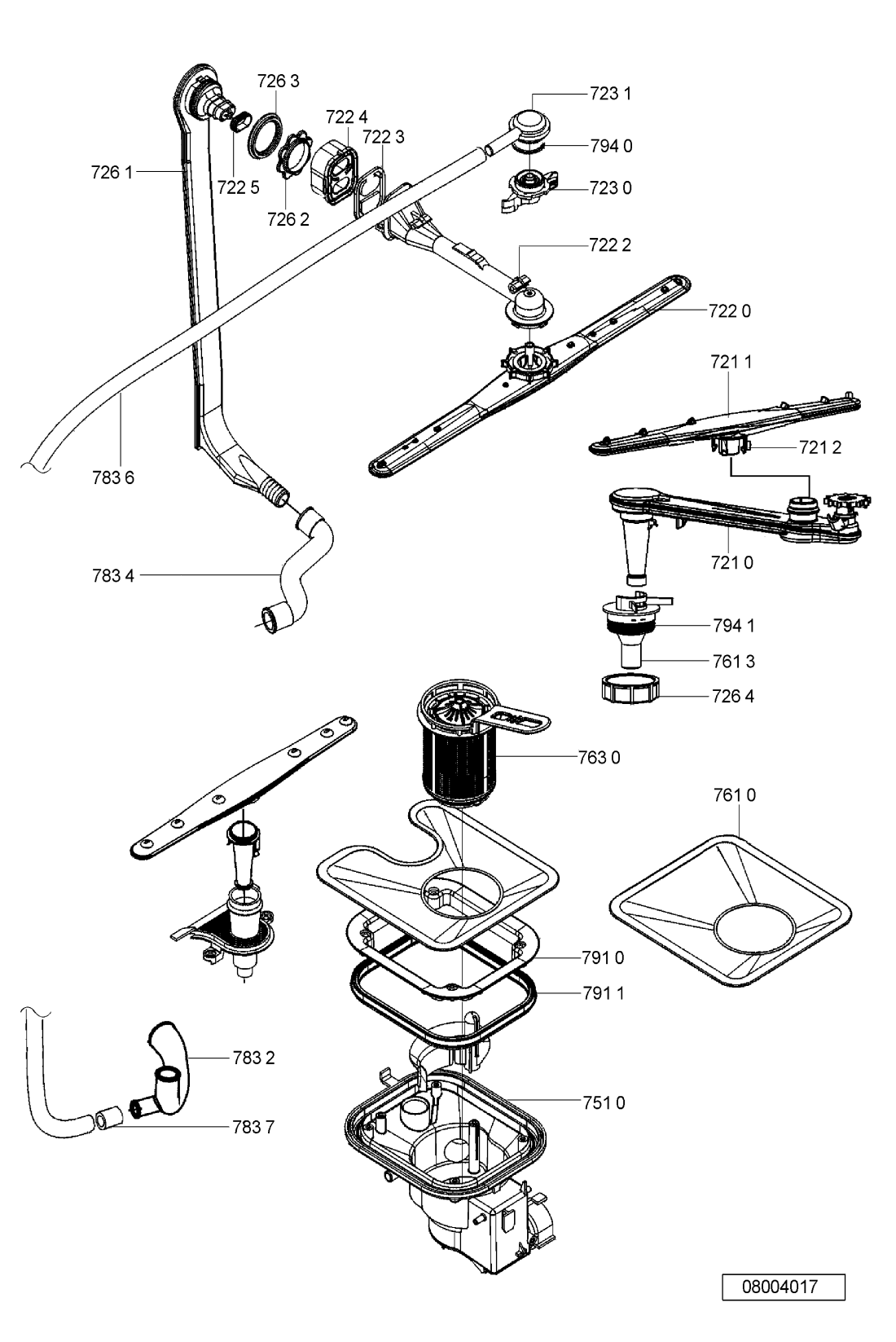 726 3
723 1
722 4
722 3
794 0
726 1
722 5
723 0
726 2
722 2
722 0
721 1
721 2
783 6
721 0
783 4
794 1
761 3
726 4
763 0
761 0
791 0
791 1
783 2
751 0
783 7
08004017