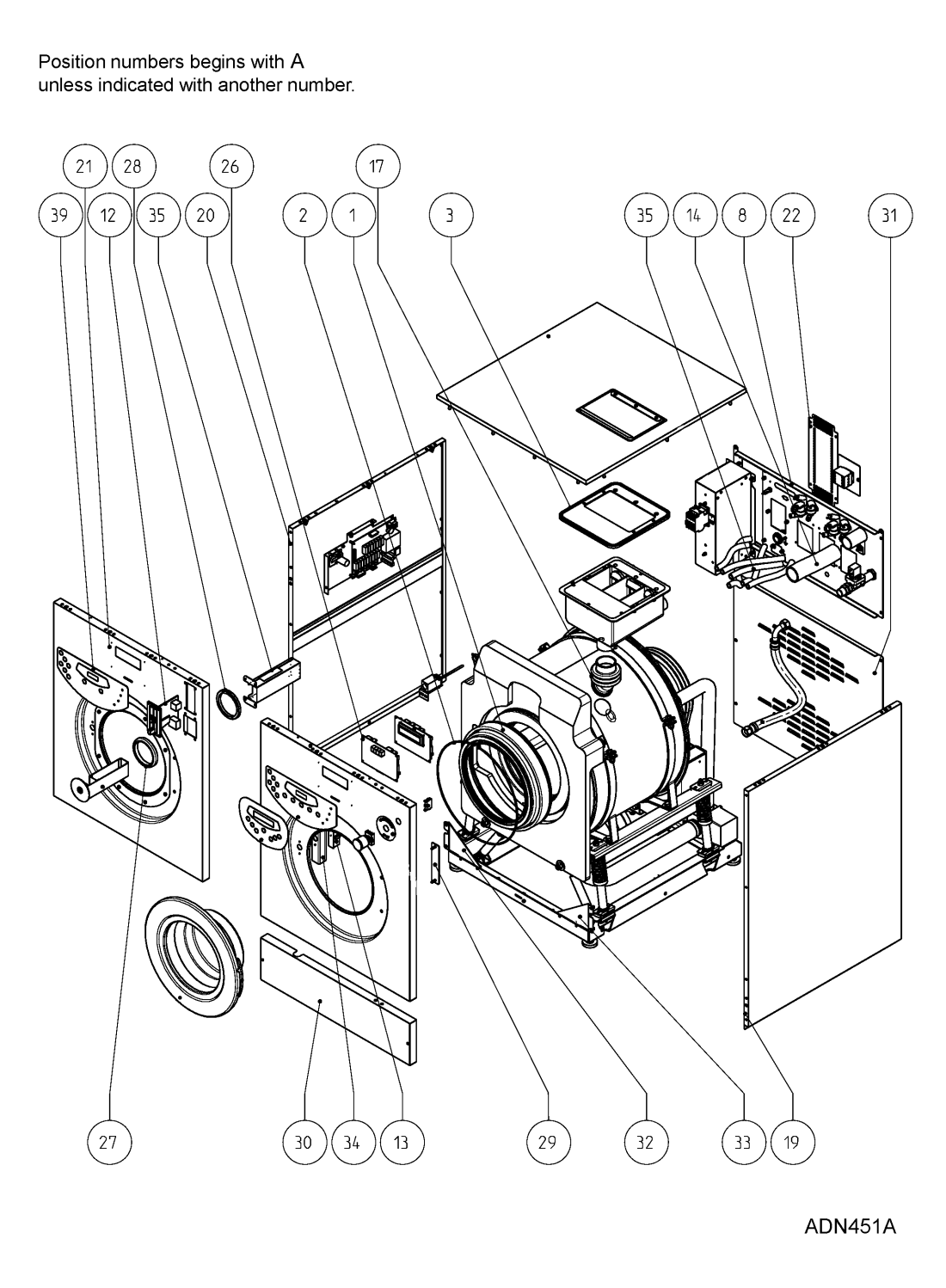 Position numbers begins with A
unless indicated with another number.

21 28 26 17

39 12 35 20 2 1 3 35 14 8 22 31

27 30 34 13 29 32 33 19

ADN451A