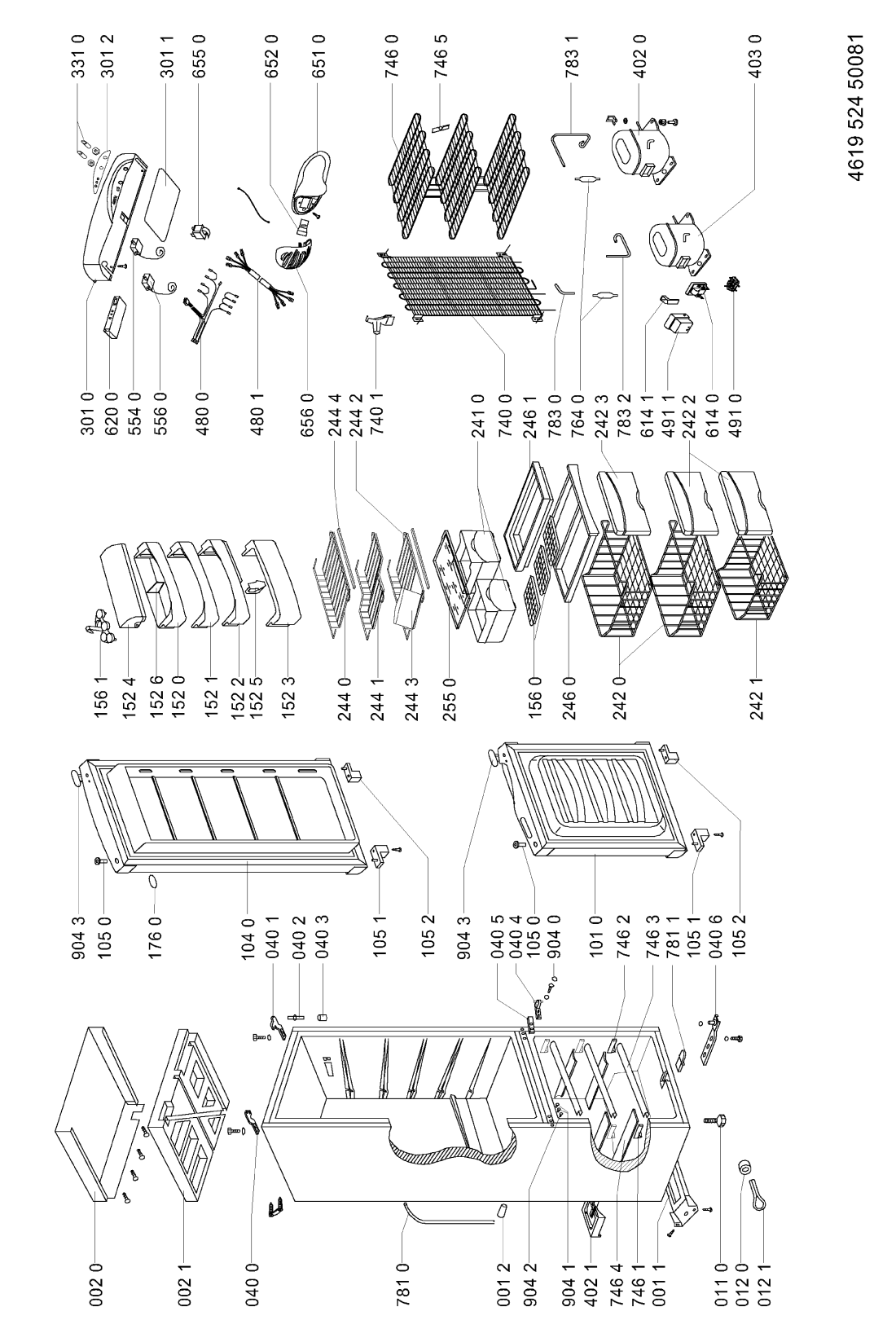 002 0
002 1
040 0
781 0
001 2
904 2
904 1
402 1
746 4
746 1
001 1
011 0
012 0
012 1

904 3
105 0
176 0
104 0
040 1
040 2
040 3
105 1
105 2
904 3
040 5
040 4
105 0
904 0
101 0
746 2
746 3
781 1
105 1
040 6
105 2

156 1
152 4
152 6
152 0
152 1
152 2
152 5
152 3
244 0
244 1
244 3
255 0
156 0
246 0
242 0
242 1

301 0
620 0
554 0
556 0
480 0
480 1
656 0
244 4
244 2
740 1
241 0
740 0
246 1
783 0
764 0
242 3
783 2
614 1
491 1
242 2
614 0
491 0

331 0
301 2
301 1
655 0
652 0
651 0
746 0
746 5
783 1
402 0
403 0

4619 524 50081