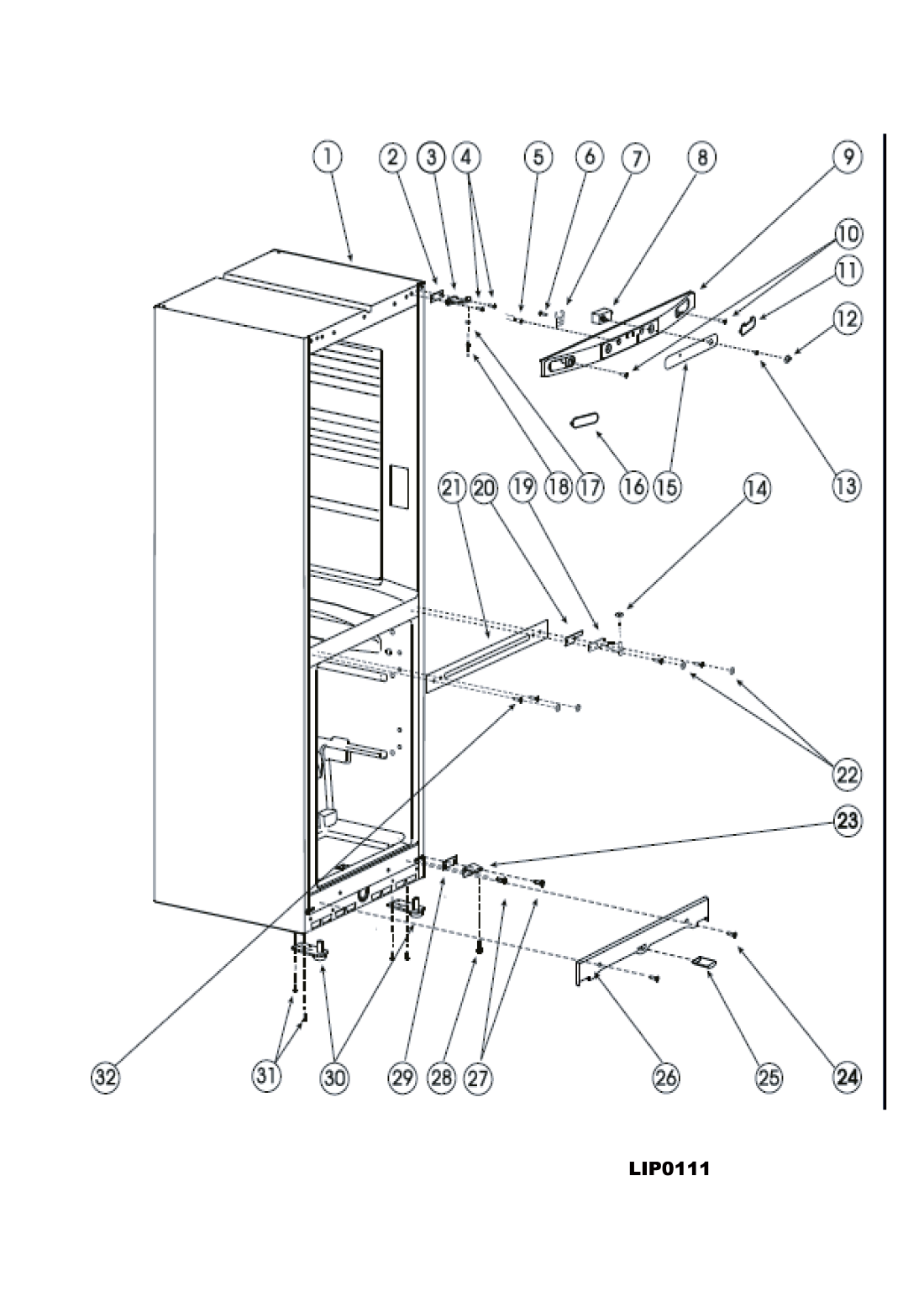 1 2 3 4 5 6 7 8 9

10

11

12

21 20 19 18 17 16 15 14 13

22

23

32 31 30 29 28 27 26 25 24

LIP0111