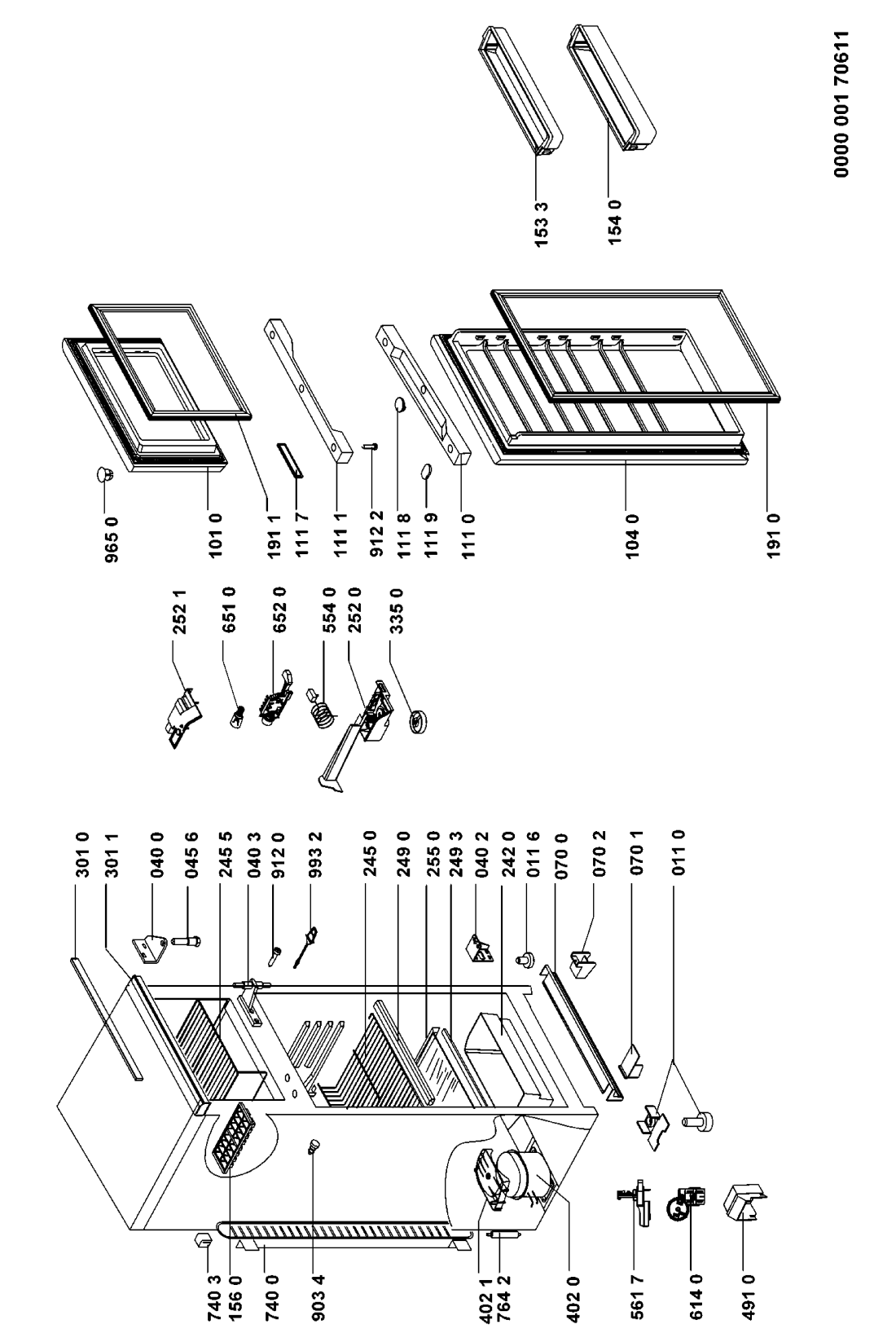 301 0
301 1
040 0
045 6
245 5
040 3
912 0
993 2
245 0
249 0
255 0
249 3
040 2
242 0
011 6
070 0
070 2
070 1
011 0

740 3
156 0
740 0
903 4
402 1
764 2
402 0
561 7
614 0
491 0

252 1
651 0
652 0
554 0
252 0
335 0

965 0
101 0
191 1
111 7
111 1
912 2
111 8
111 9
111 0
104 0
191 0

153 3
154 0

0000 001 70611