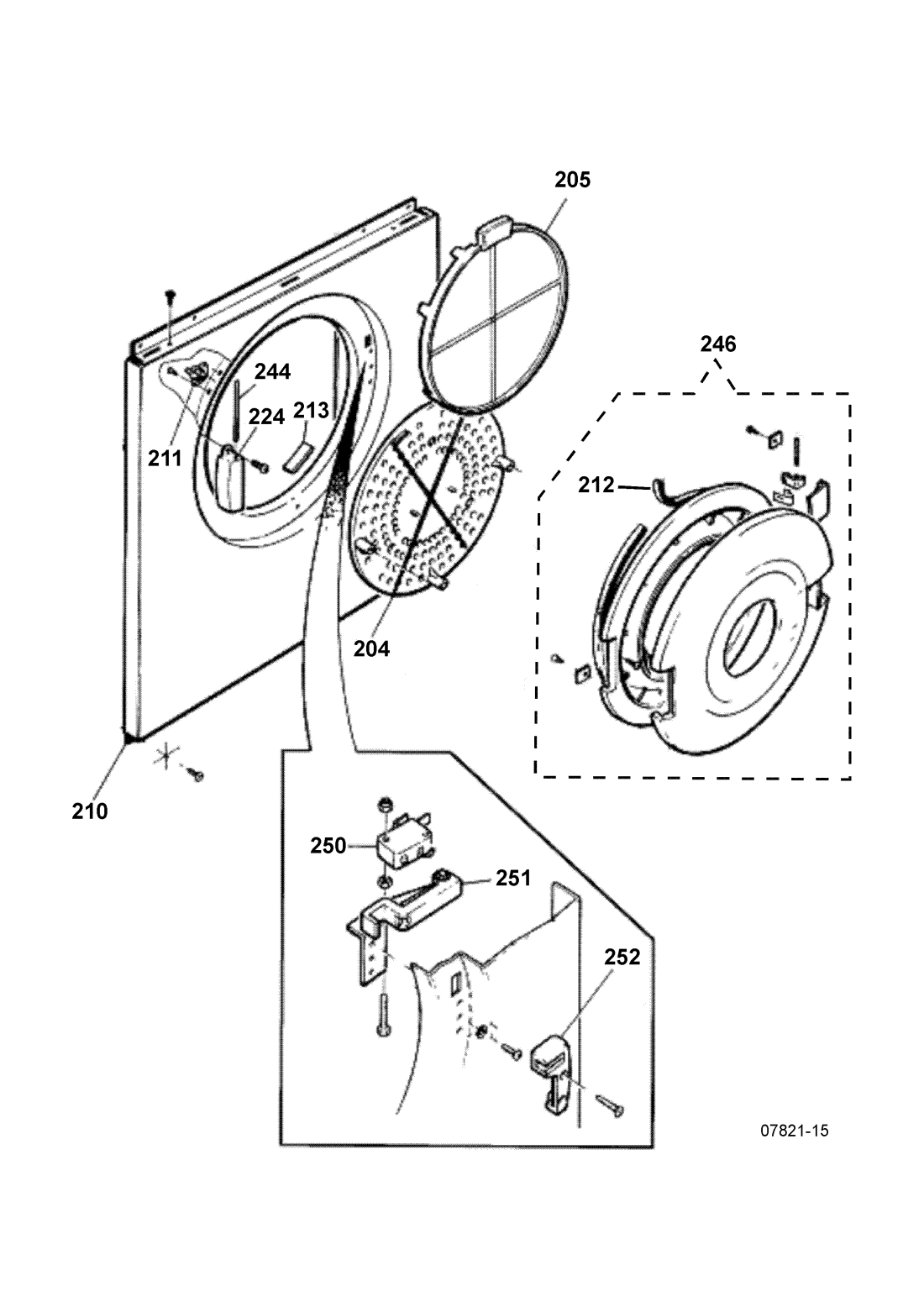 205

246

244

224

213

211

212

204

210

250

251

252

07821-15