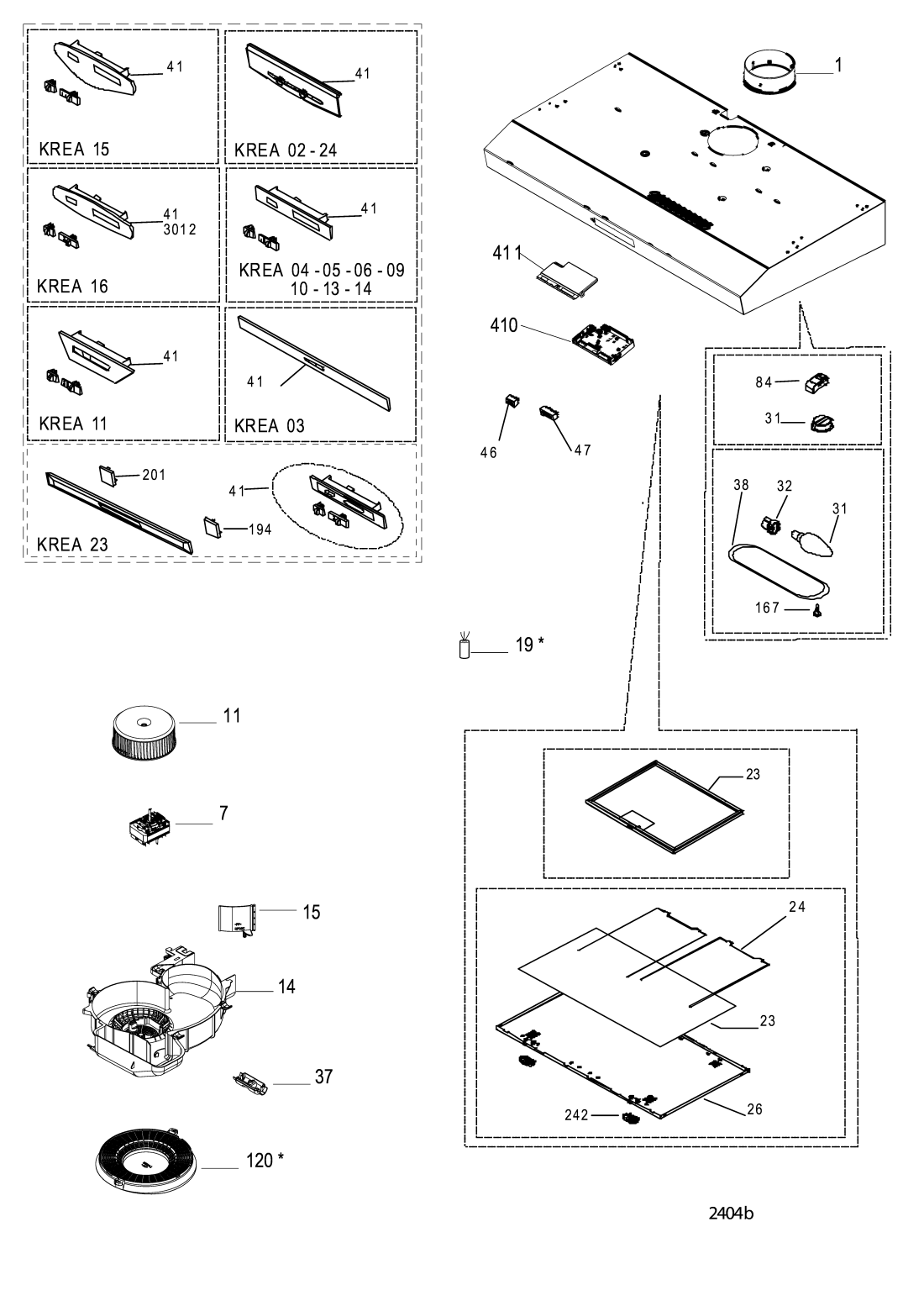 41
KREA 15
41
KREA 02 - 24
41
3012
KREA 16
41
KREA 04 - 05 - 06 - 09
10 - 13 - 14
41
KREA 11
41
KREA 03
201
41
194
KREA 23
1
411
410
46
47
84
31
38
32
31
167
19 *
11
7
15
14
37
120 *
23
24
23
242
26
2404b