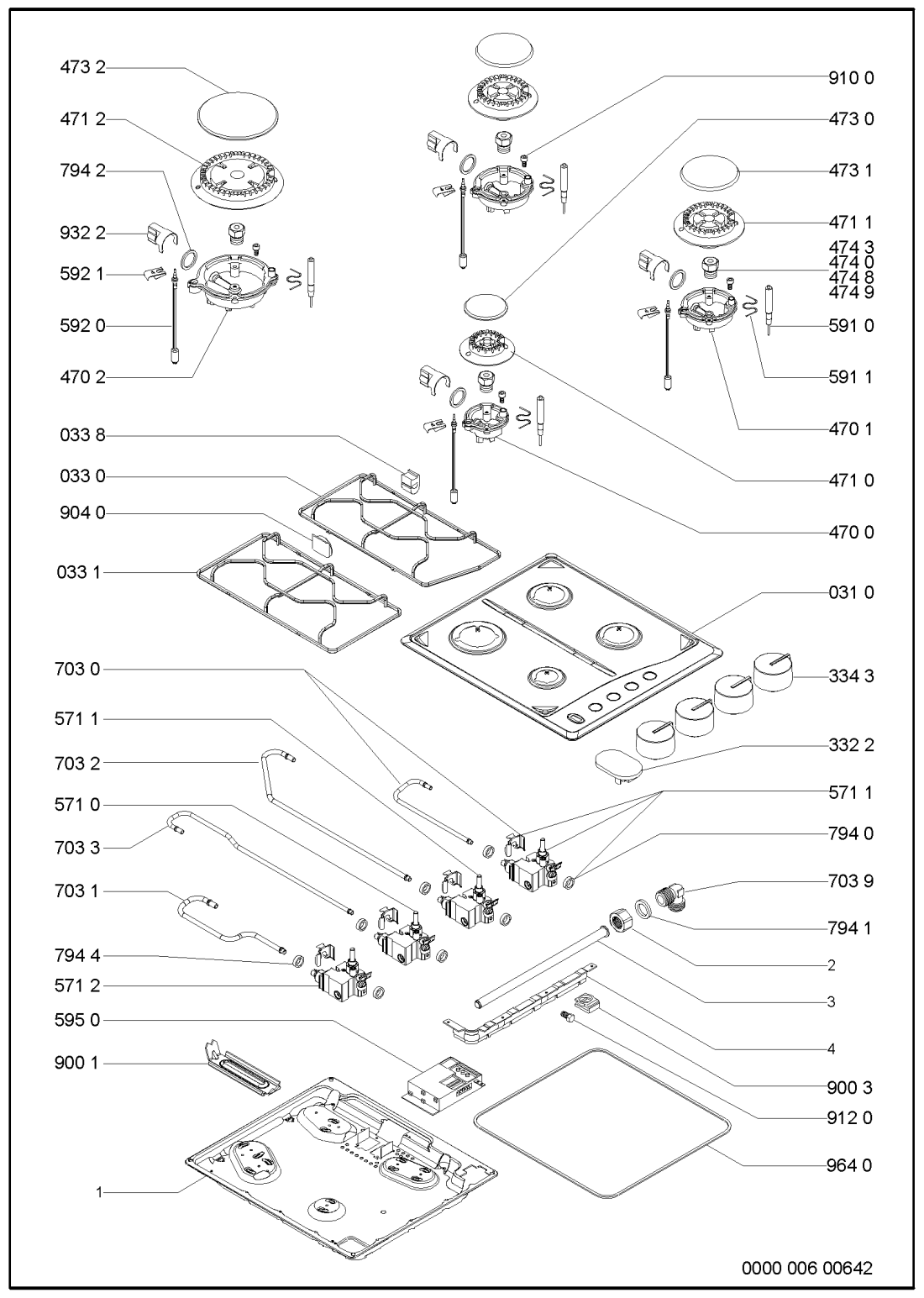 473 2
471 2
794 2
932 2
592 1
592 0
470 2
033 8
033 0
904 0
033 1
703 0
571 1
703 2
571 0
703 3
703 1
794 4
571 2
595 0
900 1
1

910 0
473 0
473 1
471 1
474 3
474 0
474 8
474 9
591 0
591 1
470 1
471 0
470 0
031 0
334 3
332 2
571 1
794 0
703 9
794 1
2
3
4
900 3
912 0
964 0

0000 006 00642