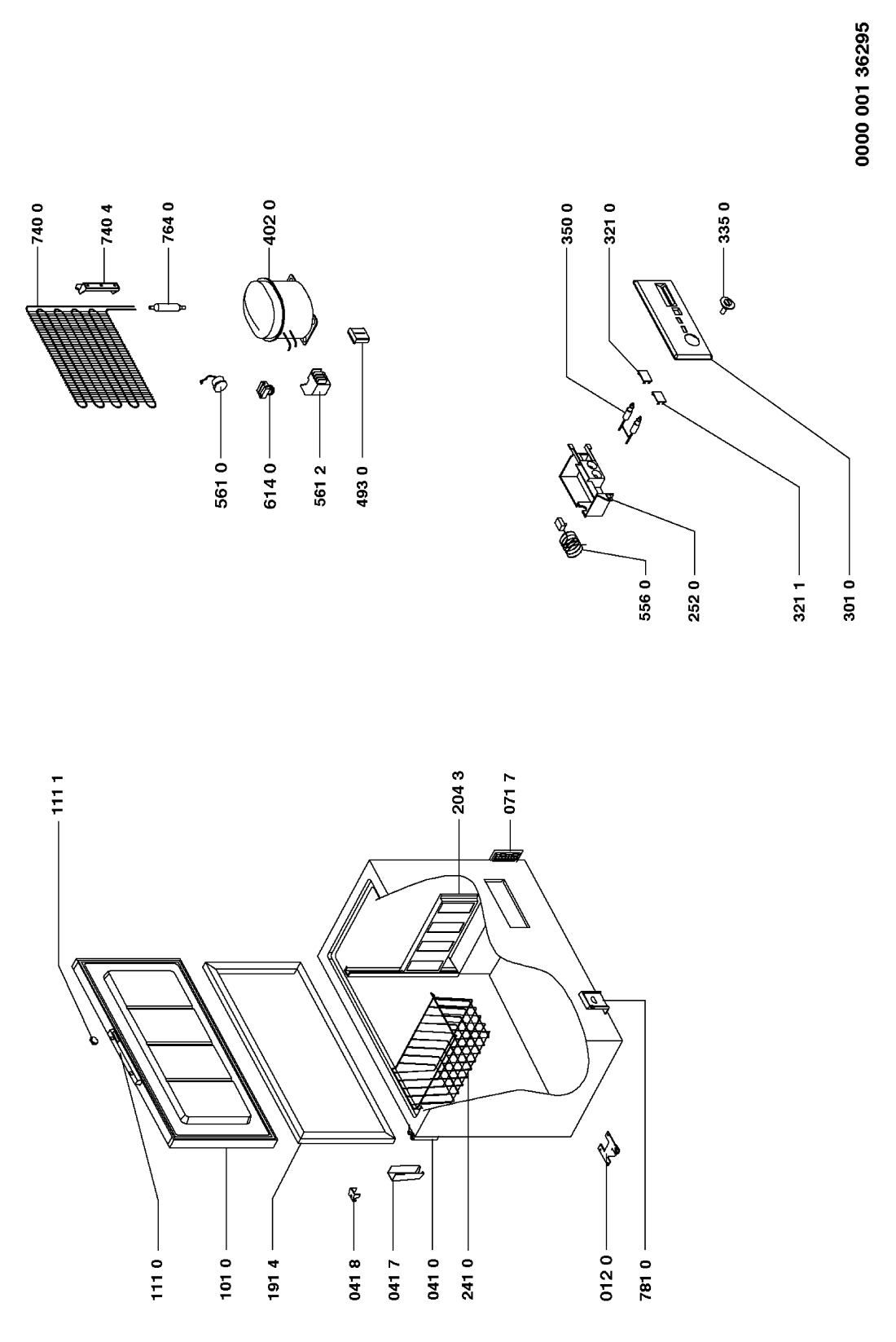 111 1
204 3
071 7
111 0
101 0
191 4
041 8
041 7
041 0
241 0
012 0
781 0

740 0
740 4
764 0
402 0
561 0
614 0
561 2
493 0

350 0
321 0
335 0
556 0
252 0
321 1
301 0

0000 001 36295