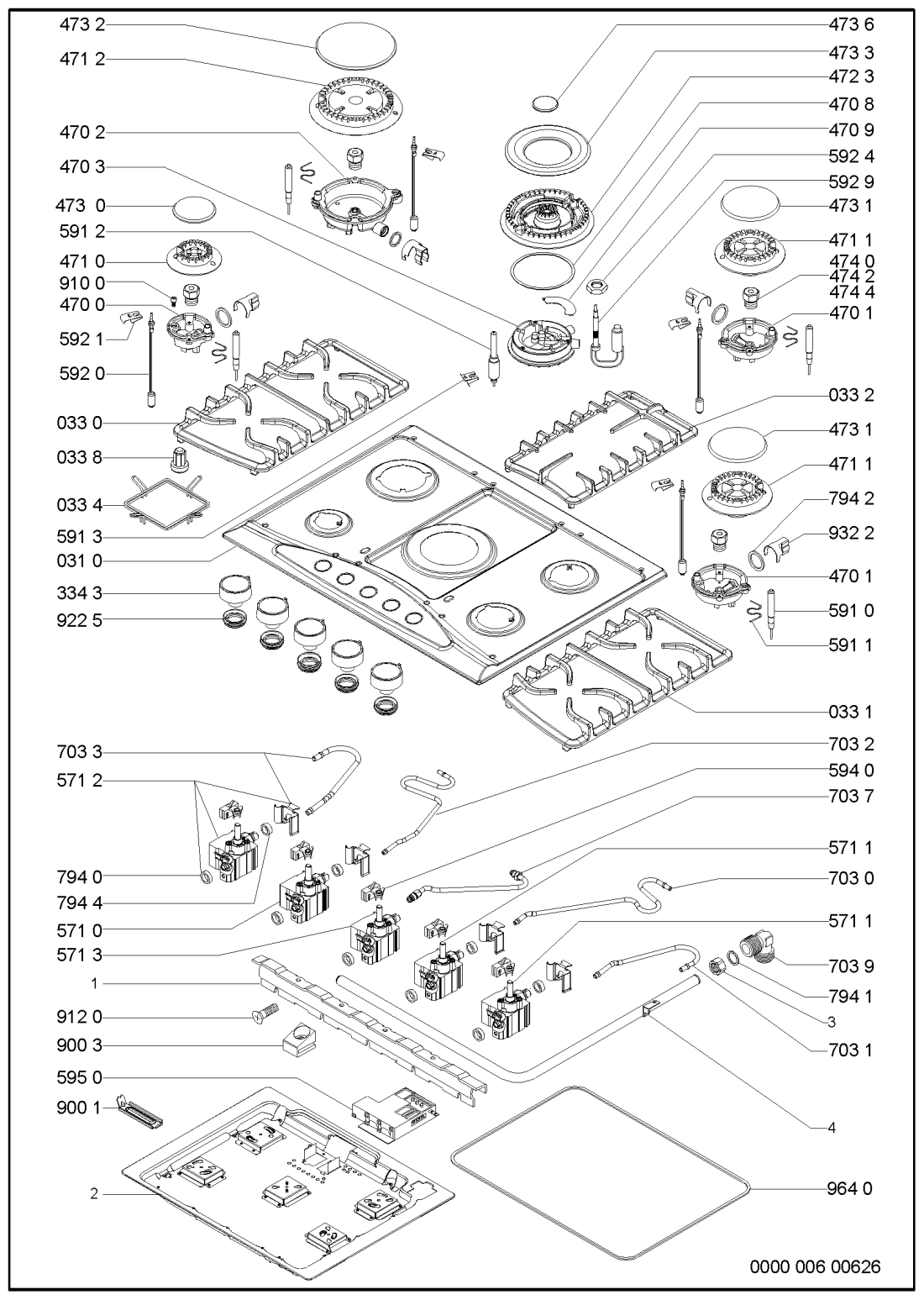 473 2
471 2
470 2
470 3
473 0
591 2
471 0
910 0
470 0
592 1
592 0
033 0
033 8
033 4
591 3
031 0
334 3
922 5
703 3
571 2
794 0
794 4
571 0
571 3
1
912 0
900 3
595 0
900 1
2

473 6
473 3
472 3
470 8
470 9
592 4
592 9
473 1
471 1
474 0
474 2
474 4
470 1
033 2
473 1
471 1
794 2
932 2
470 1
591 0
591 1
033 1
703 2
594 0
703 7
571 1
703 0
571 1
703 9
794 1
3
703 1
4
964 0

0000 006 00626