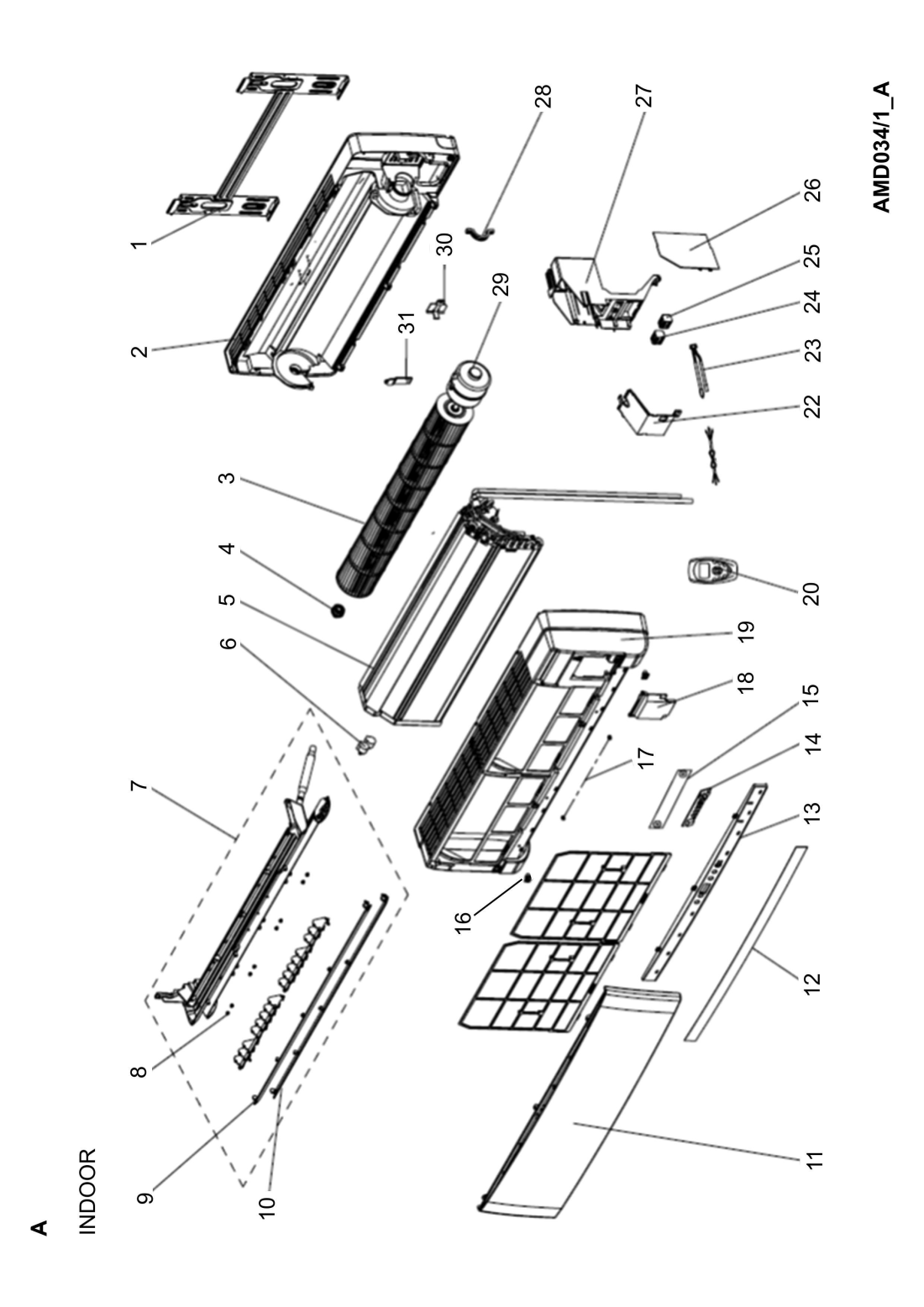 A

INDOOR

1
2
3
4
5
6
7
8
9
10
11
12
13
14
15
16
17
18
19
20
22
23
24
25
26
27
28
29
30
31

AMD034/1_A