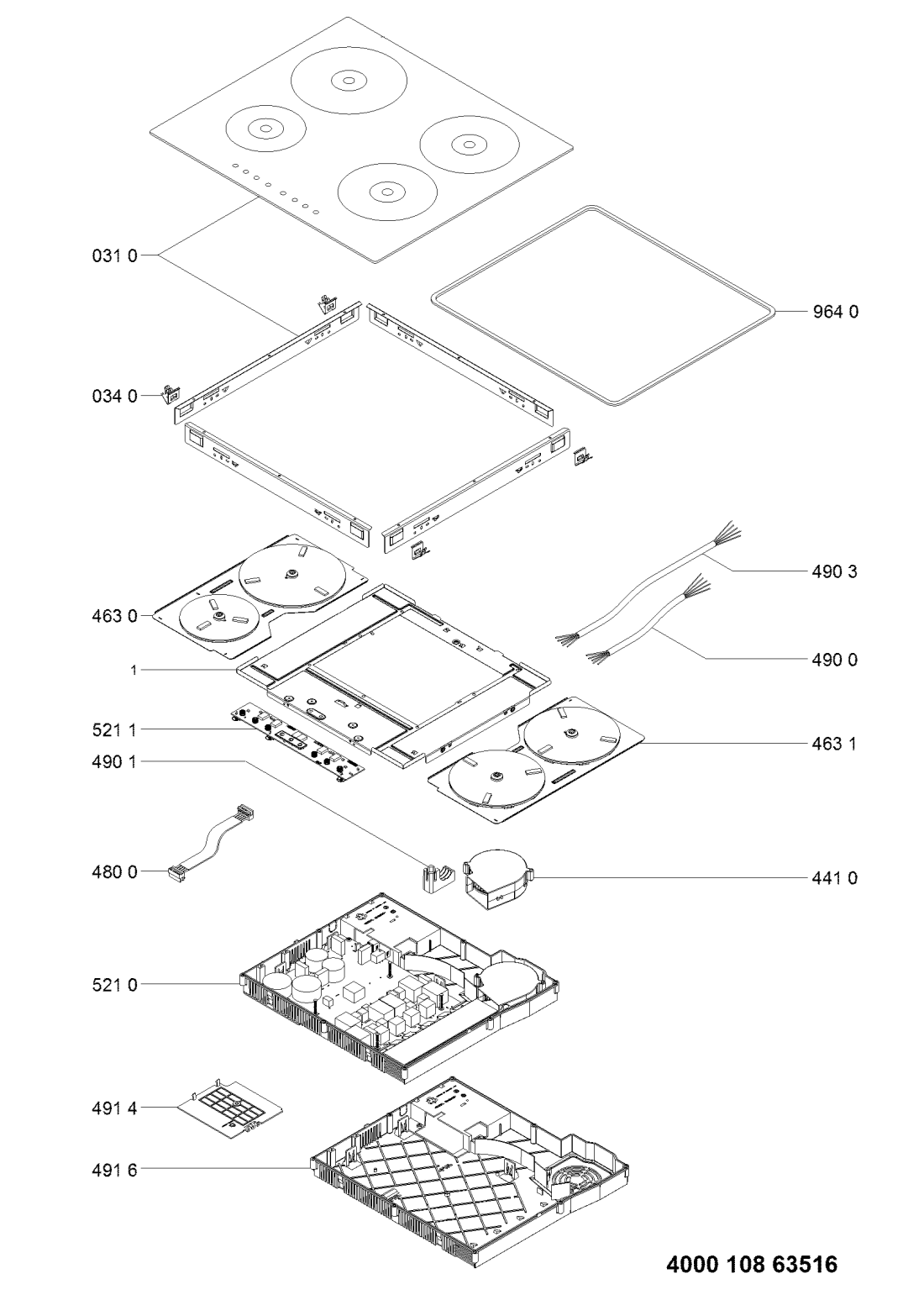 031 0

964 0

034 0

490 3

463 0

490 0

1

521 1

463 1

490 1

480 0

441 0

521 0

491 4

491 6

4000 108 63516