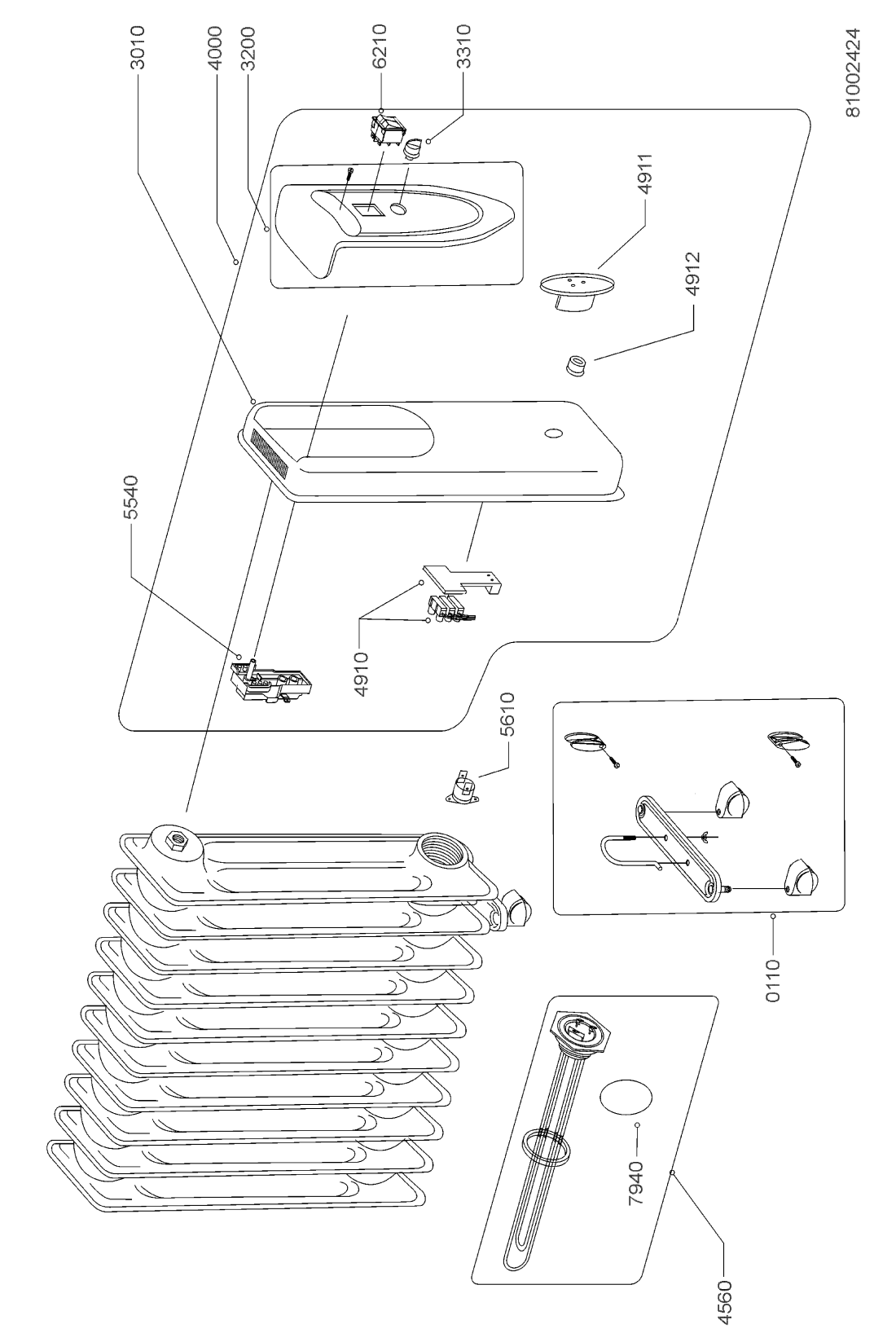 3010
4000
3200
6210
3310
81002424
4911
4912
5540
4910
5610
0110
7940
4560