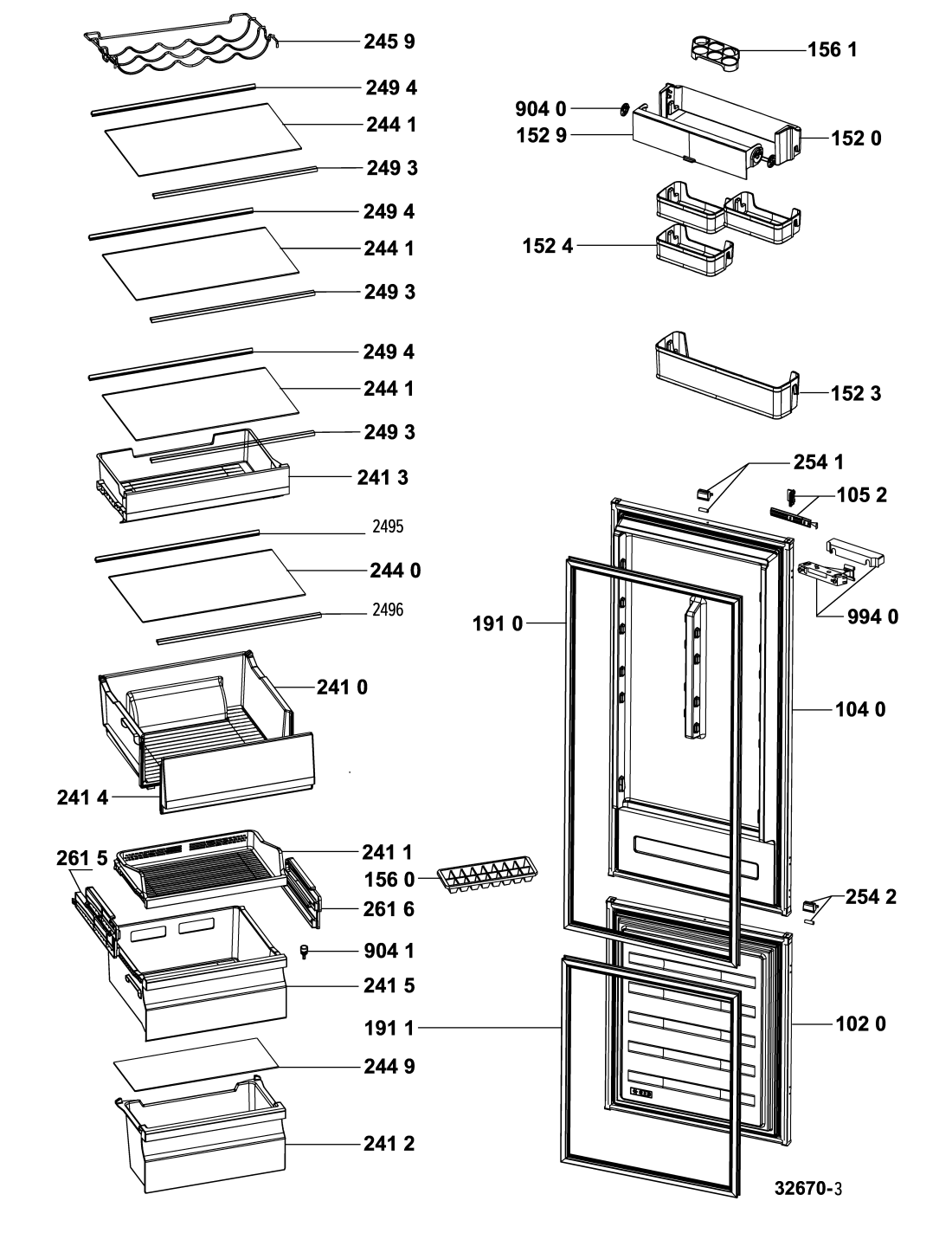 245 9
249 4
244 1
249 3
249 4
244 1
249 3
249 4
244 1
249 3
241 3
2495
244 0
2496
241 0
241 4
261 5
241 1
261 6
904 1
241 5
244 9
241 2
156 1
904 0
152 9
152 0
152 4
152 3
254 1
105 2
994 0
191 0
104 0
156 0
254 2
191 1
102 0
32670-3