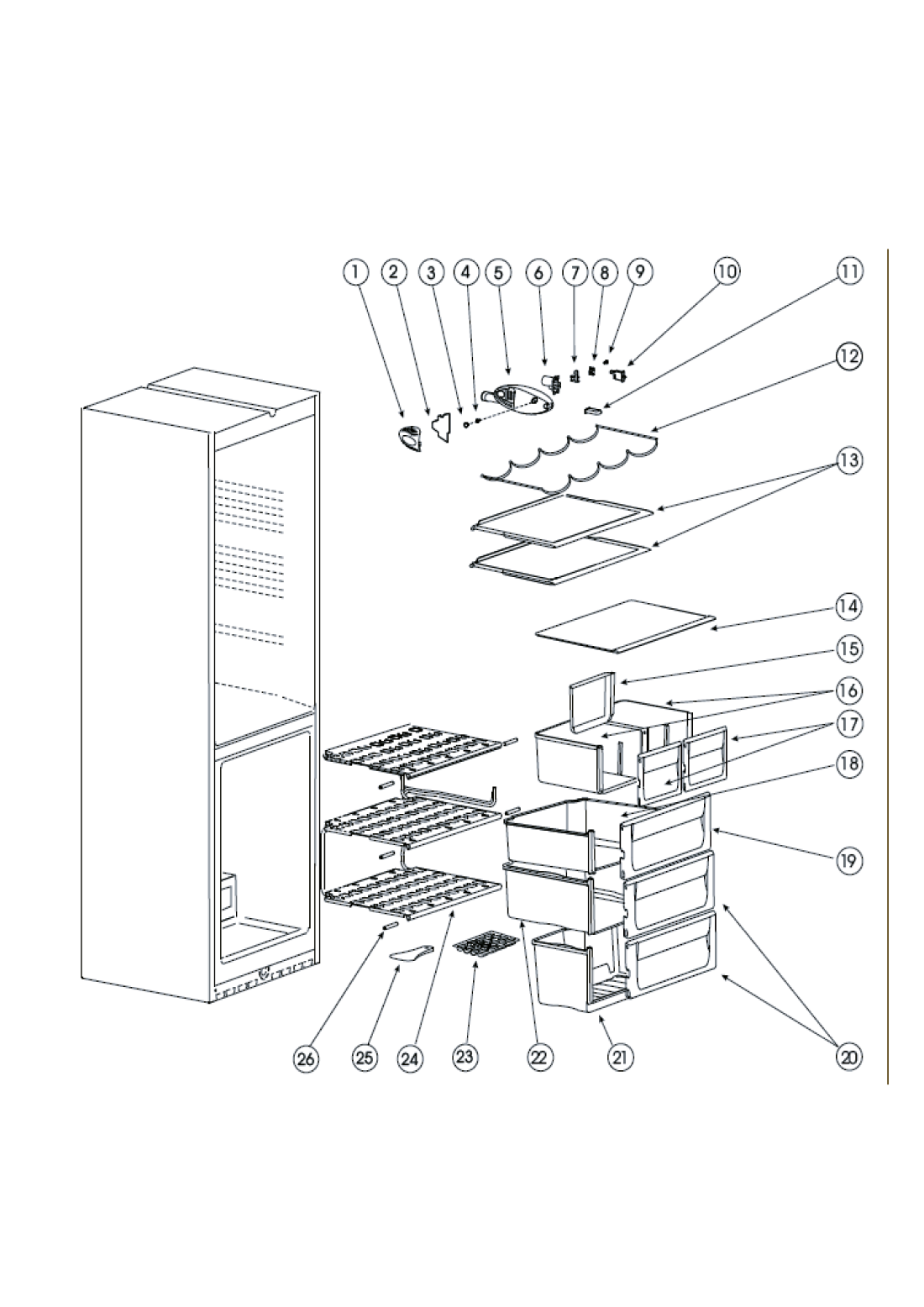 1
2
3
4
5
6
7
8
9
10
11
12
13
14
15
16
17
18
19
20
21
22
23
24
25
26