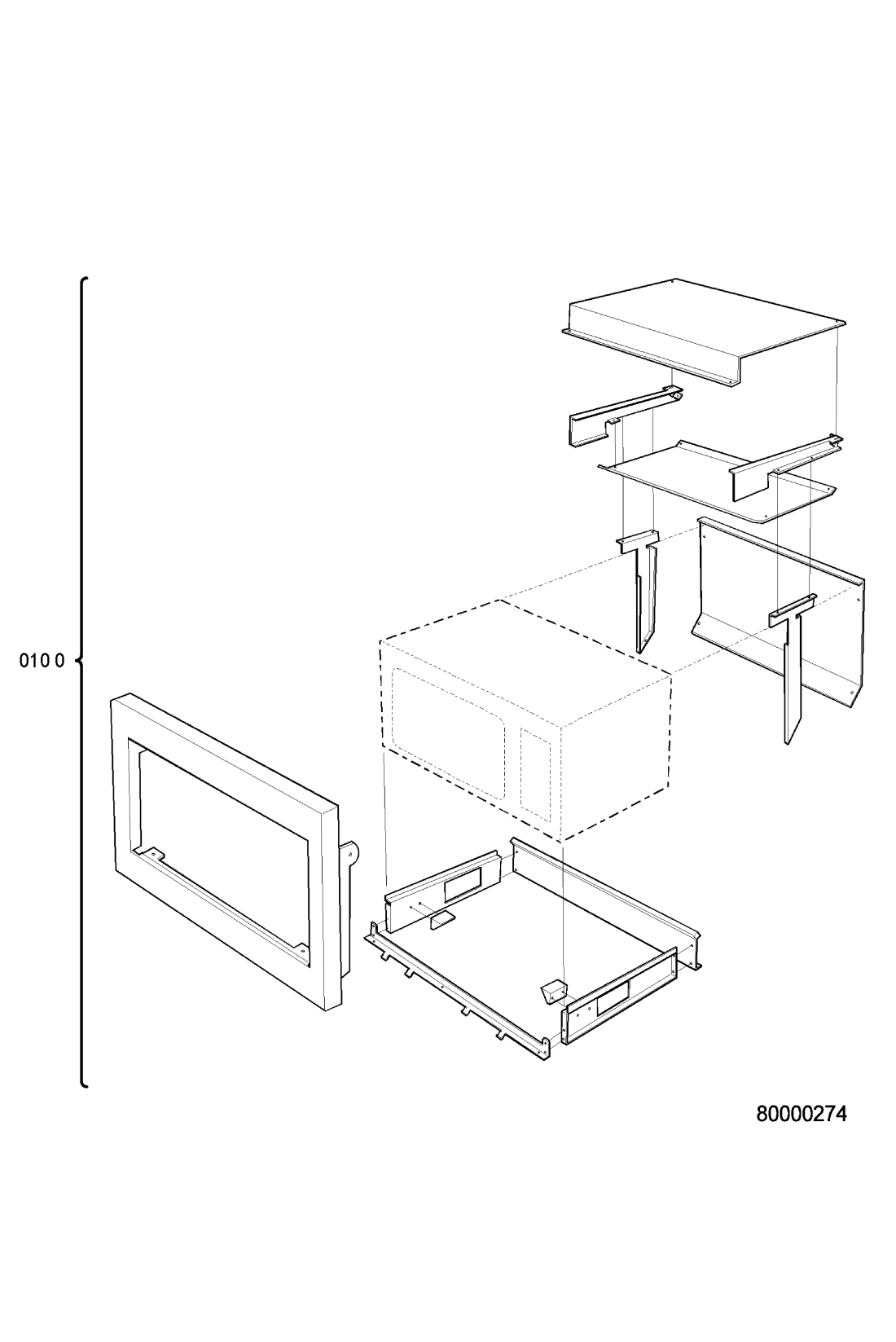 010 0

80000274