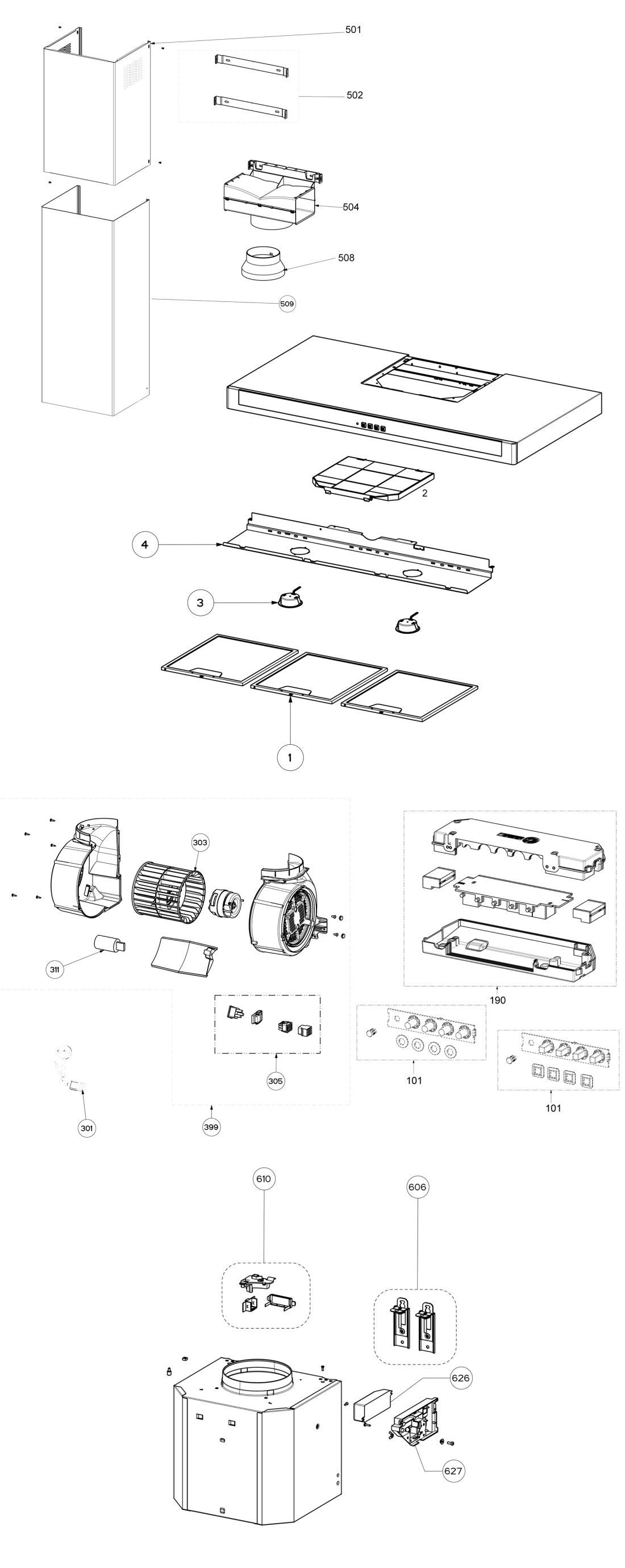 501
502
504
508
509
2
4
3
1
303
311
305
301
399
190
101
101
610
606
626
627