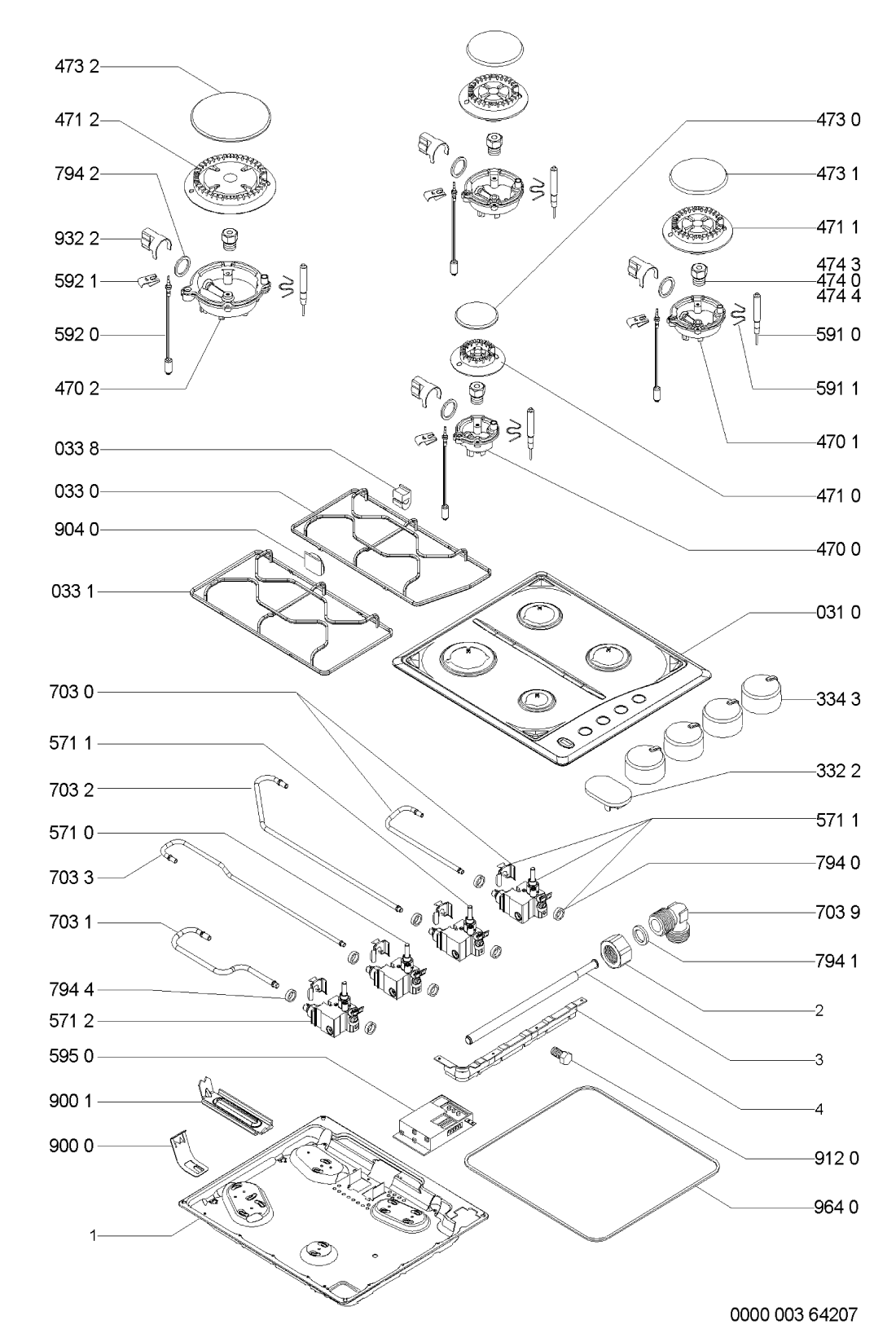 473 2
471 2
794 2
932 2
592 1
592 0
470 2
033 8
033 0
904 0
033 1
703 0
571 1
703 2
571 0
703 3
703 1
794 4
571 2
595 0
900 1
900 0
1

473 0
473 1
471 1
474 3
474 0
474 4
591 0
591 1
470 1
471 0
470 0
031 0
334 3
332 2
571 1
794 0
703 9
794 1
2
3
4
912 0
964 0

0000 003 64207