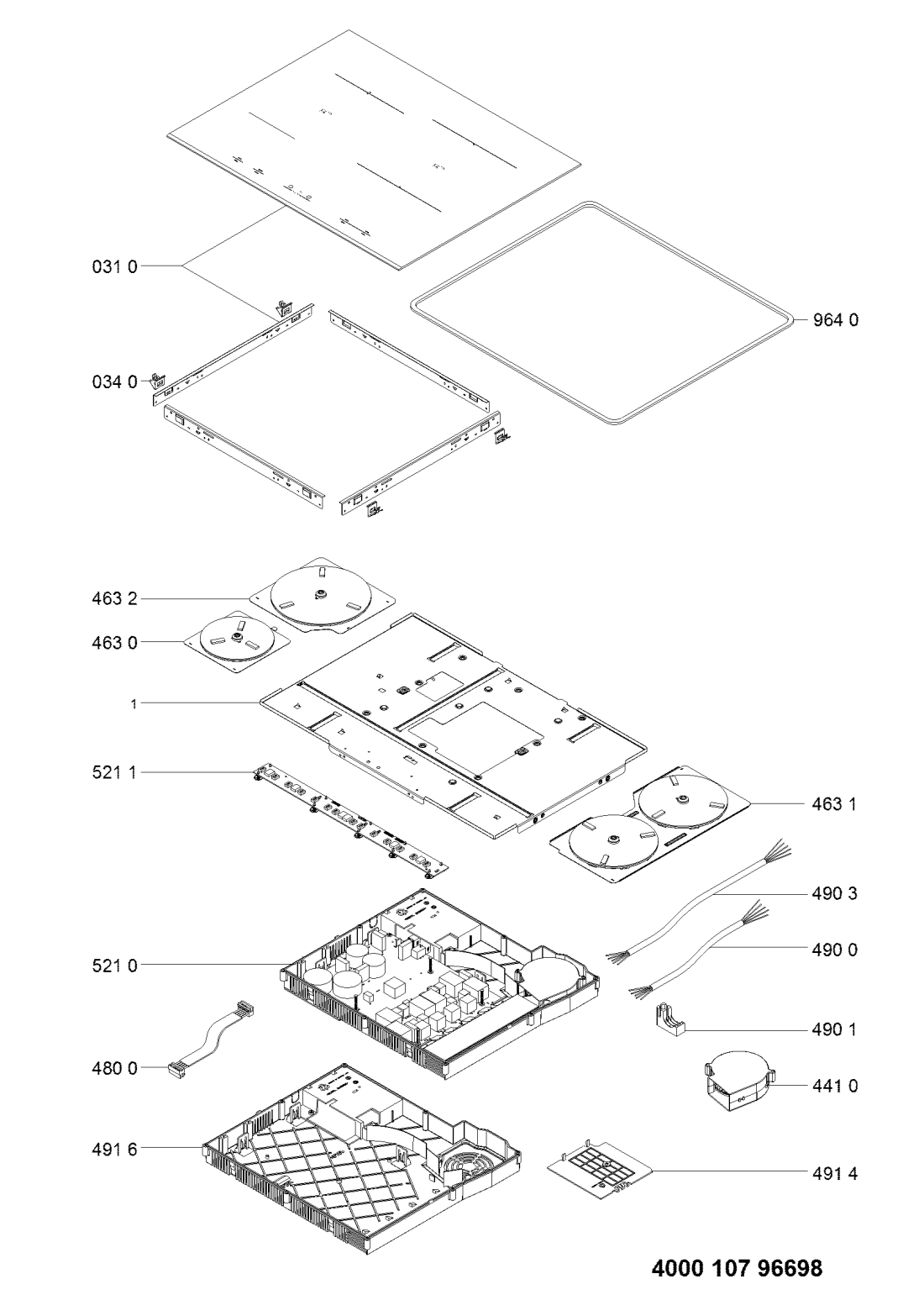 031 0

964 0

034 0

463 2

463 0

1

521 1

463 1

490 3

521 0

490 0

490 1

480 0

441 0

491 6

491 4

4000 107 96698