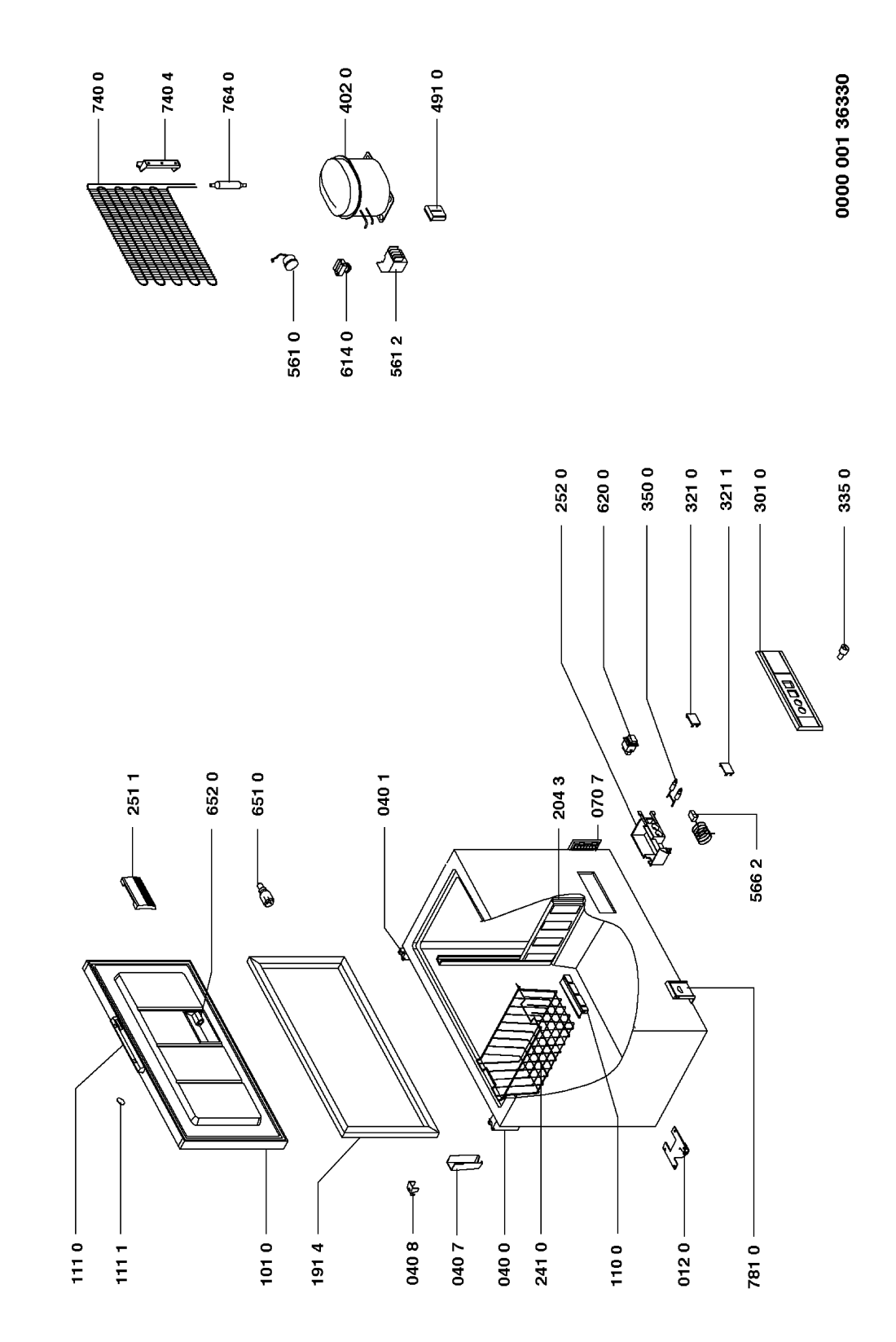 111 0
111 1
101 0
191 4
040 8
040 7
040 0
241 0
110 0
012 0
781 0

251 1
652 0
651 0
040 1
204 3
070 7
566 2

252 0
620 0
350 0
321 0
321 1
301 0
335 0

561 0
614 0
561 2

740 0
740 4
764 0
402 0
491 0

0000 001 36330