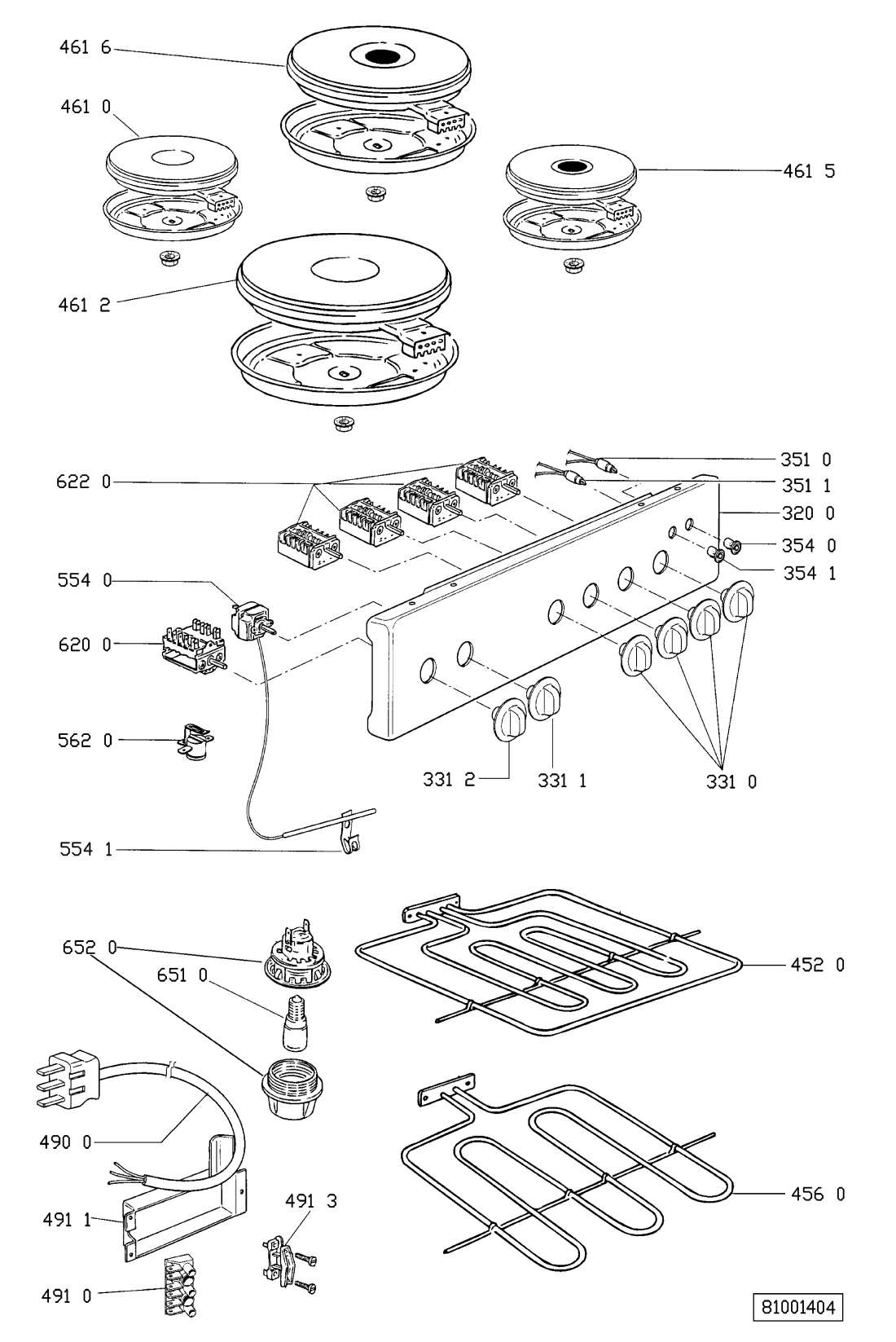 461 6
461 0
461 5
461 2
622 0
351 0
351 1
320 0
354 0
354 1
554 0
620 0
562 0
331 2
331 1
331 0
554 1
652 0
651 0
452 0
490 0
491 3
491 1
456 0
491 0
81001404