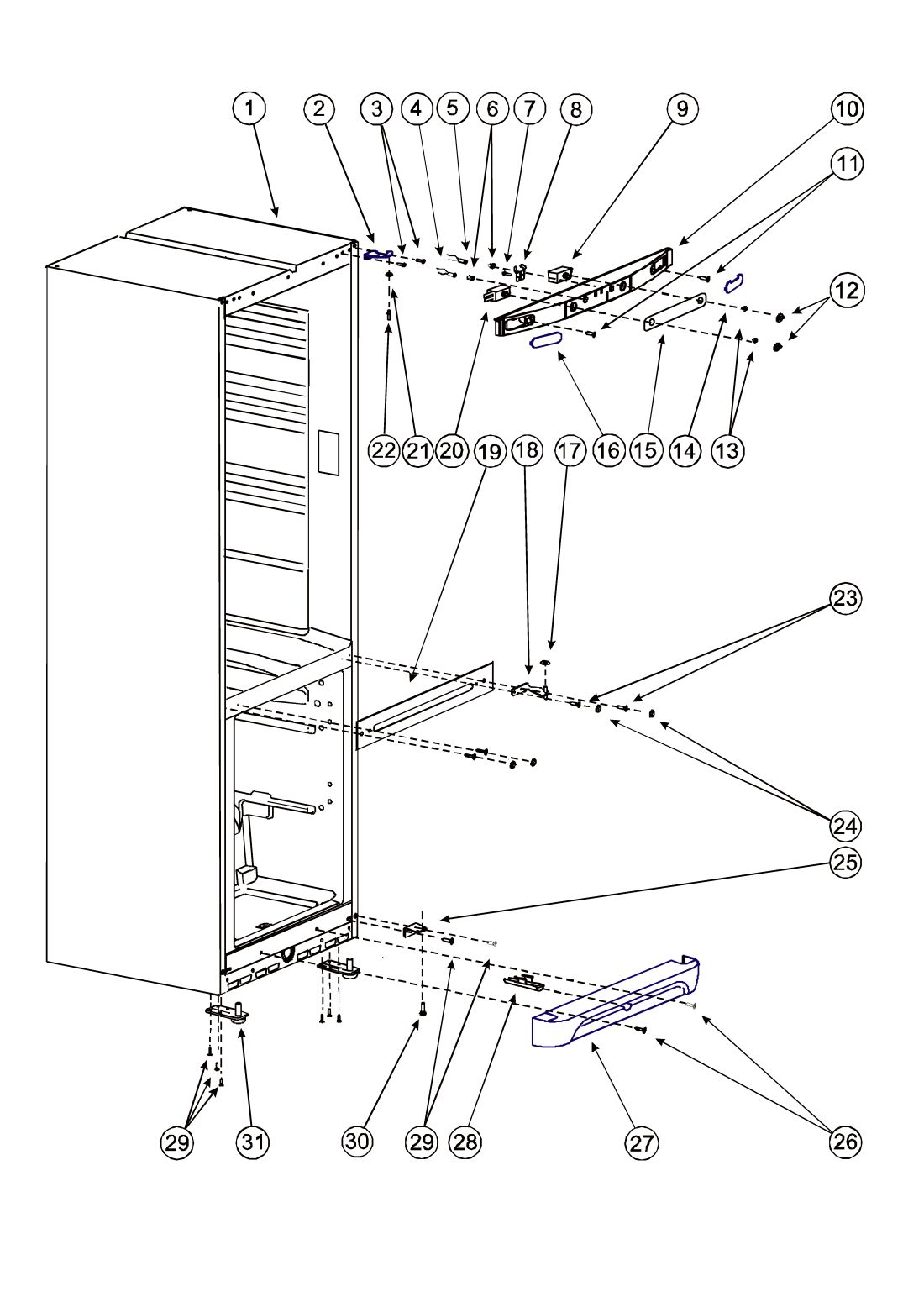 1 2 3 4 5 6 7 8 9 10

11

12

22 21 20 19 18 17 16 15 14 13

23

24

25

29 31 30 29 28 27 26