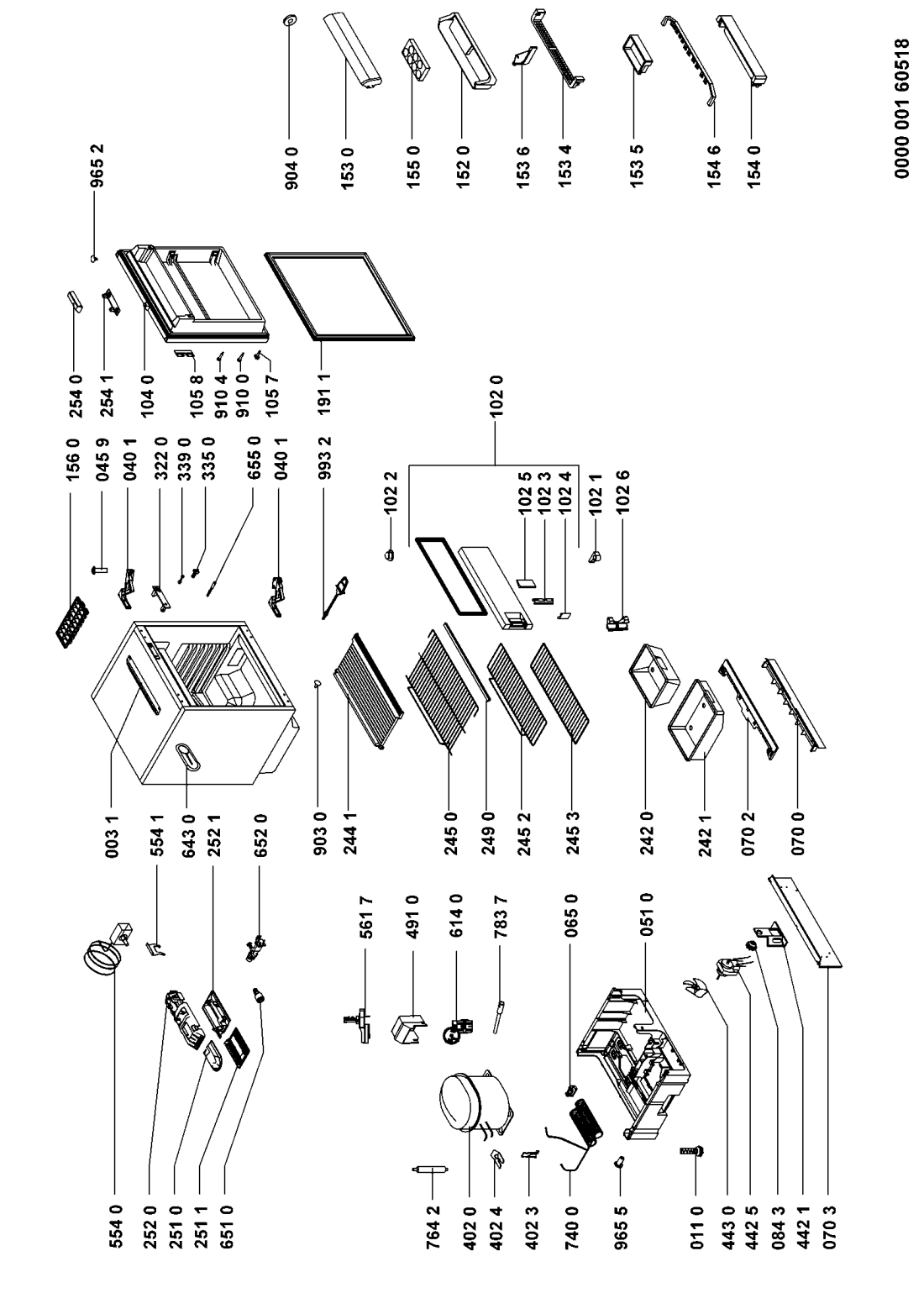 554 0
252 0
251 0
251 1
651 0
764 2
402 0
402 4
402 3
740 0
965 5
011 0
443 0
442 5
084 3
442 1
070 3
554 1
643 0
252 1
652 0
561 7
491 0
614 0
783 7
065 0
051 0
003 1
903 0
244 1
245 0
249 0
245 2
245 3
242 0
242 1
070 2
070 0
156 0
045 9
040 1
322 0
339 0
335 0
655 0
040 1
993 2
102 2
102 5
102 3
102 4
102 1
102 6
102 0
254 0
254 1
104 0
105 8
910 4
910 0
105 7
191 1
965 2
904 0
153 0
155 0
152 0
153 6
153 4
153 5
154 6
154 0
0000 001 60518