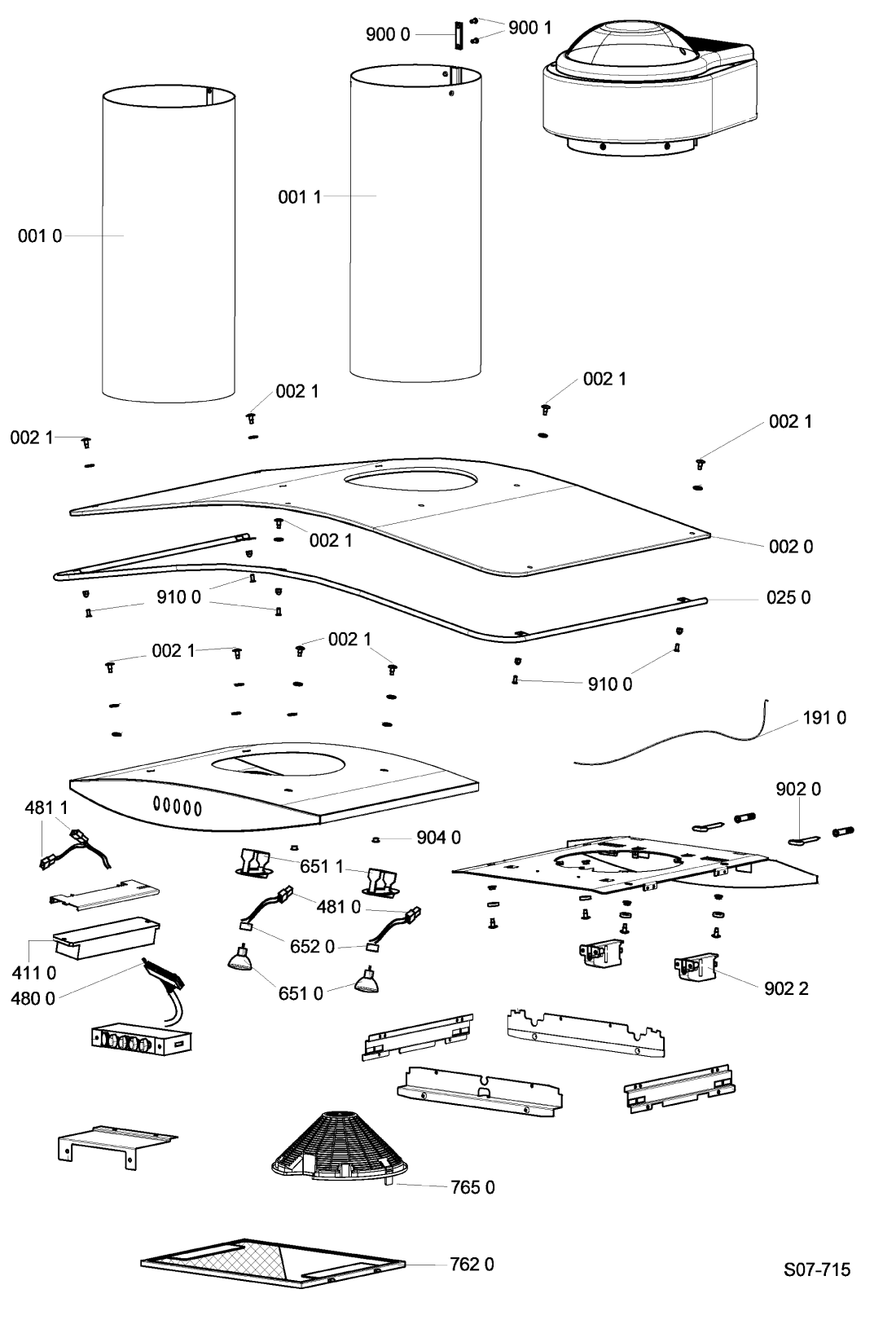 900 0
900 1
001 1
001 0
002 1
002 1
002 1
002 1
002 1
002 0
910 0
025 0
002 1
002 1
910 0
191 0
902 0
481 1
904 0
651 1
481 0
652 0
411 0
480 0
651 0
902 2
765 0
762 0
S07-715