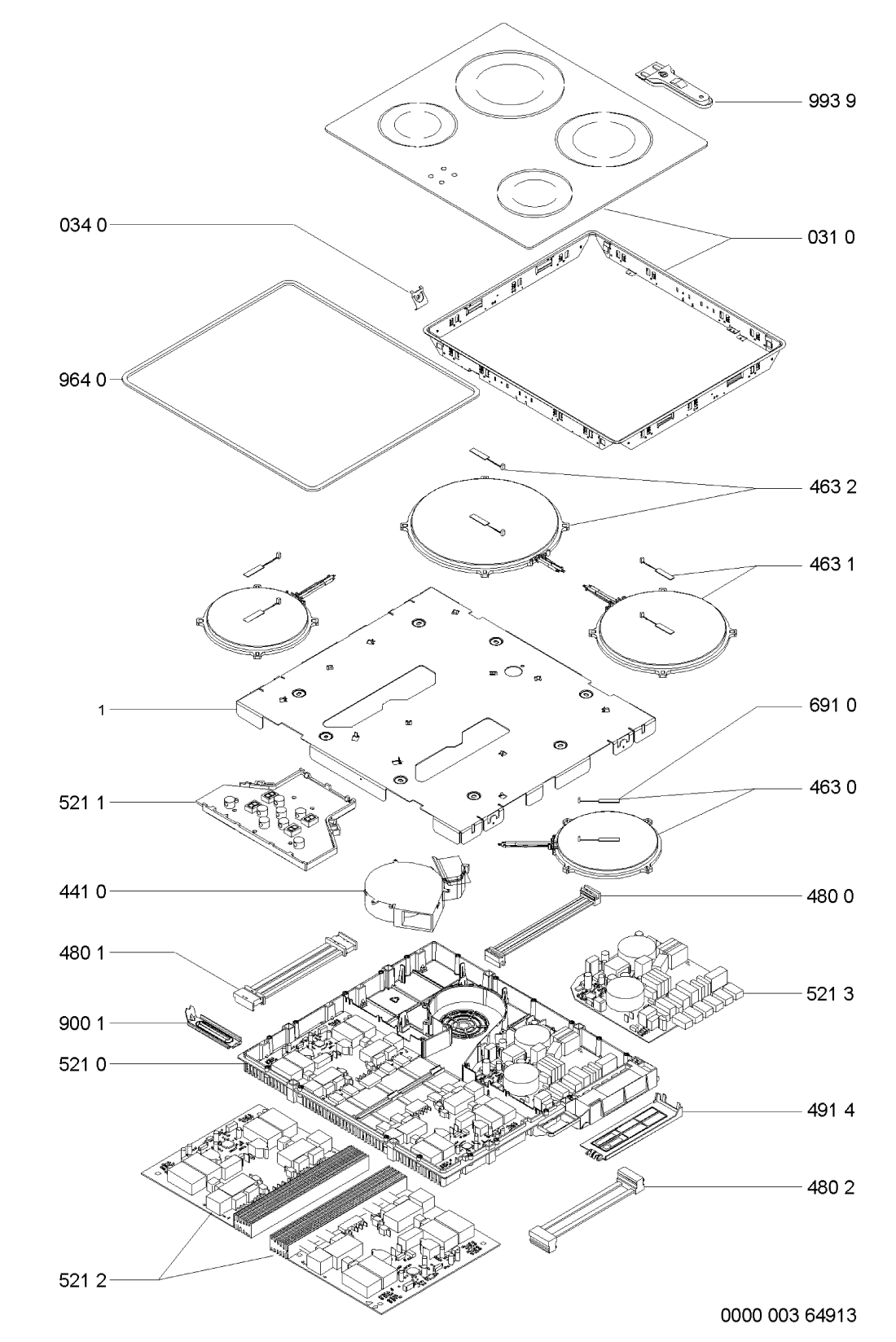 993 9

034 0

031 0

964 0

463 2

463 1

1

691 0

521 1

463 0

441 0

480 0

480 1

521 3

900 1

521 0

491 4

480 2

521 2

0000 003 64913