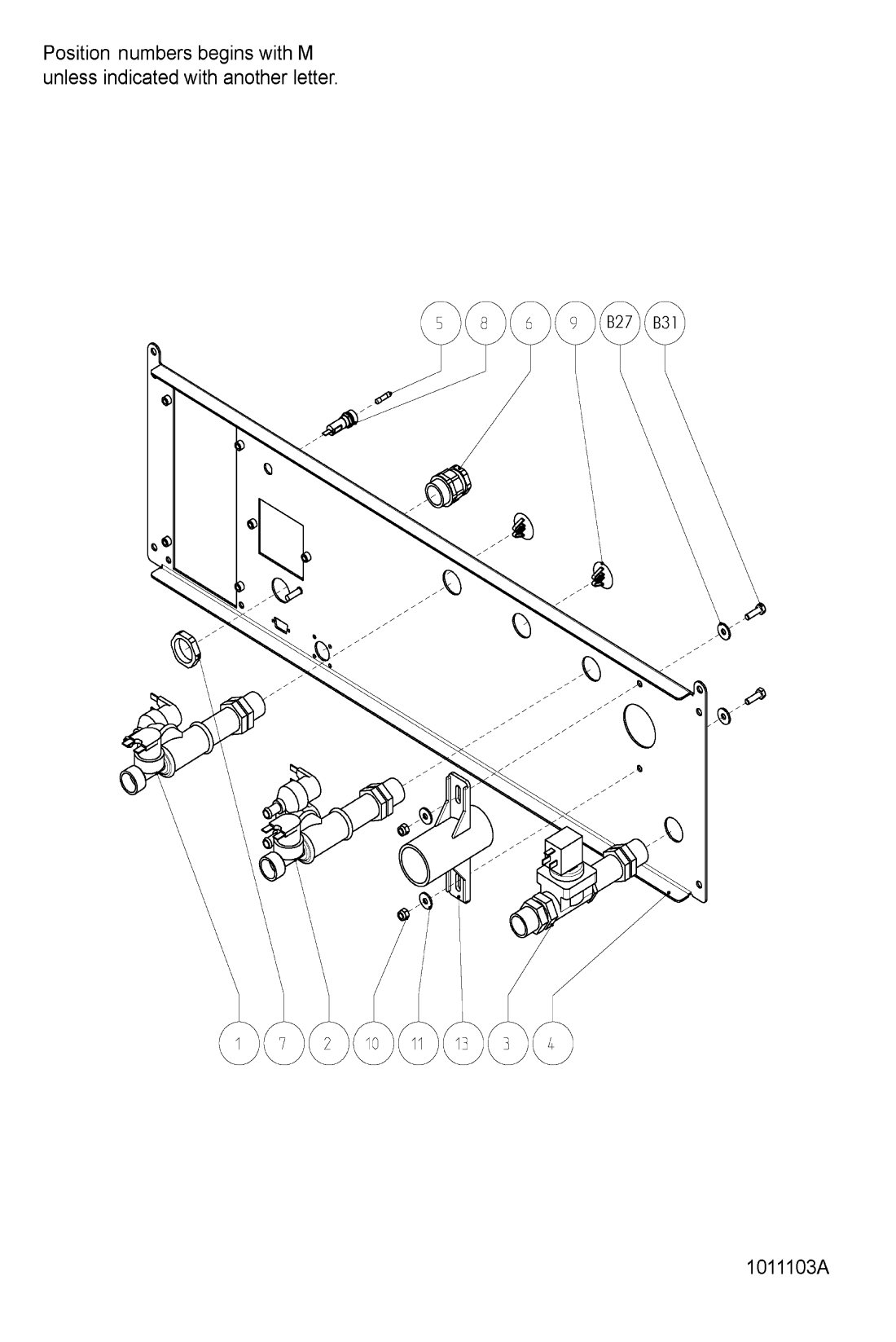 Position numbers begins with M unless indicated with another letter.

5 8 6 9 B27 B31

1 7 2 10 11 13 3 4

1011103A