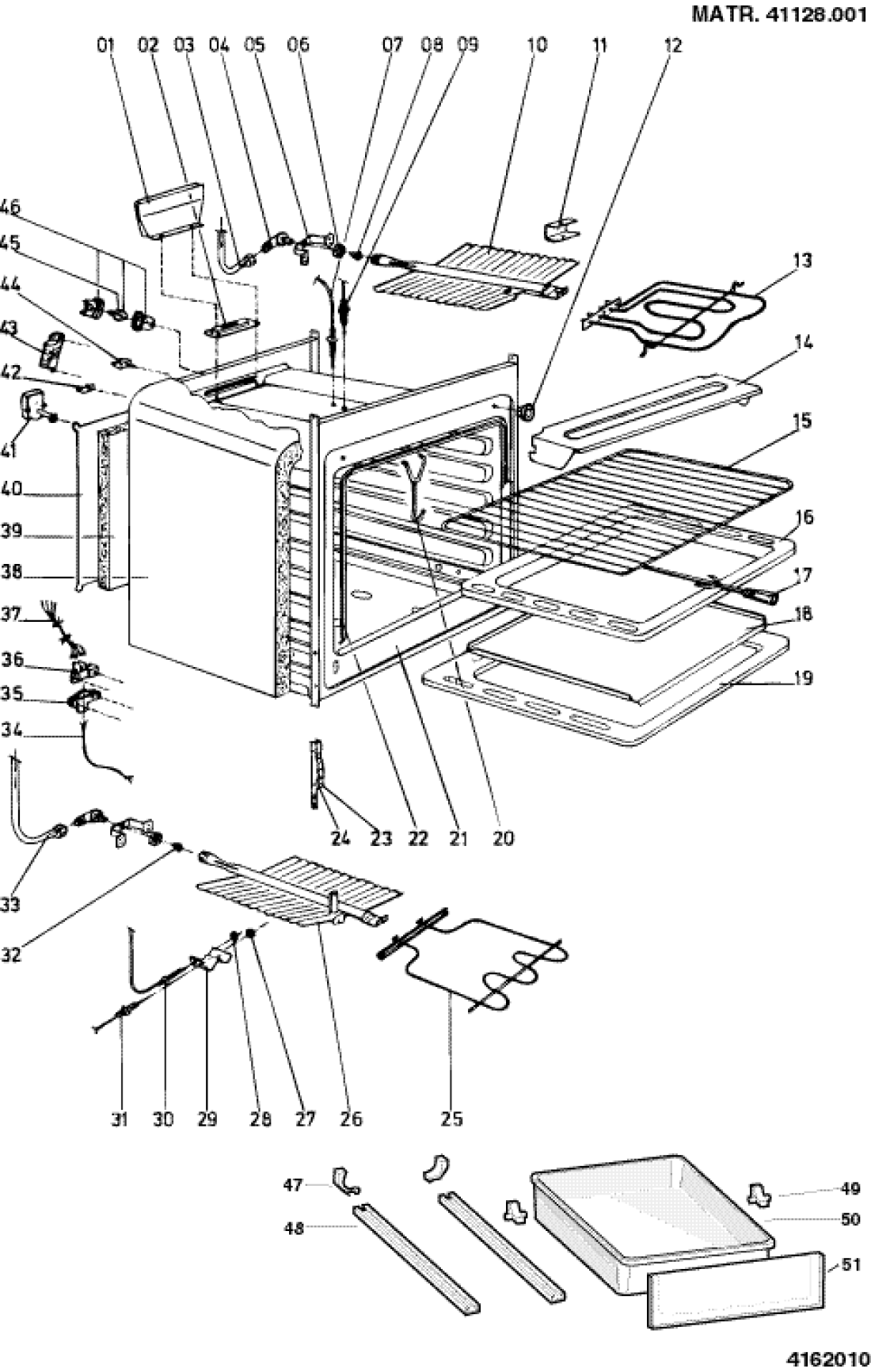 MATR. 41128.001

01 02 03 04 05 06 07 08 09 10 11 12

13
14
15
16
17
18
19

46
45
44
43
42
41
40
39
38
37
36
35
34
33
32

24 23 22 21 20

31 30 29 28 27 26 25

47
48
49
50
51

4162010