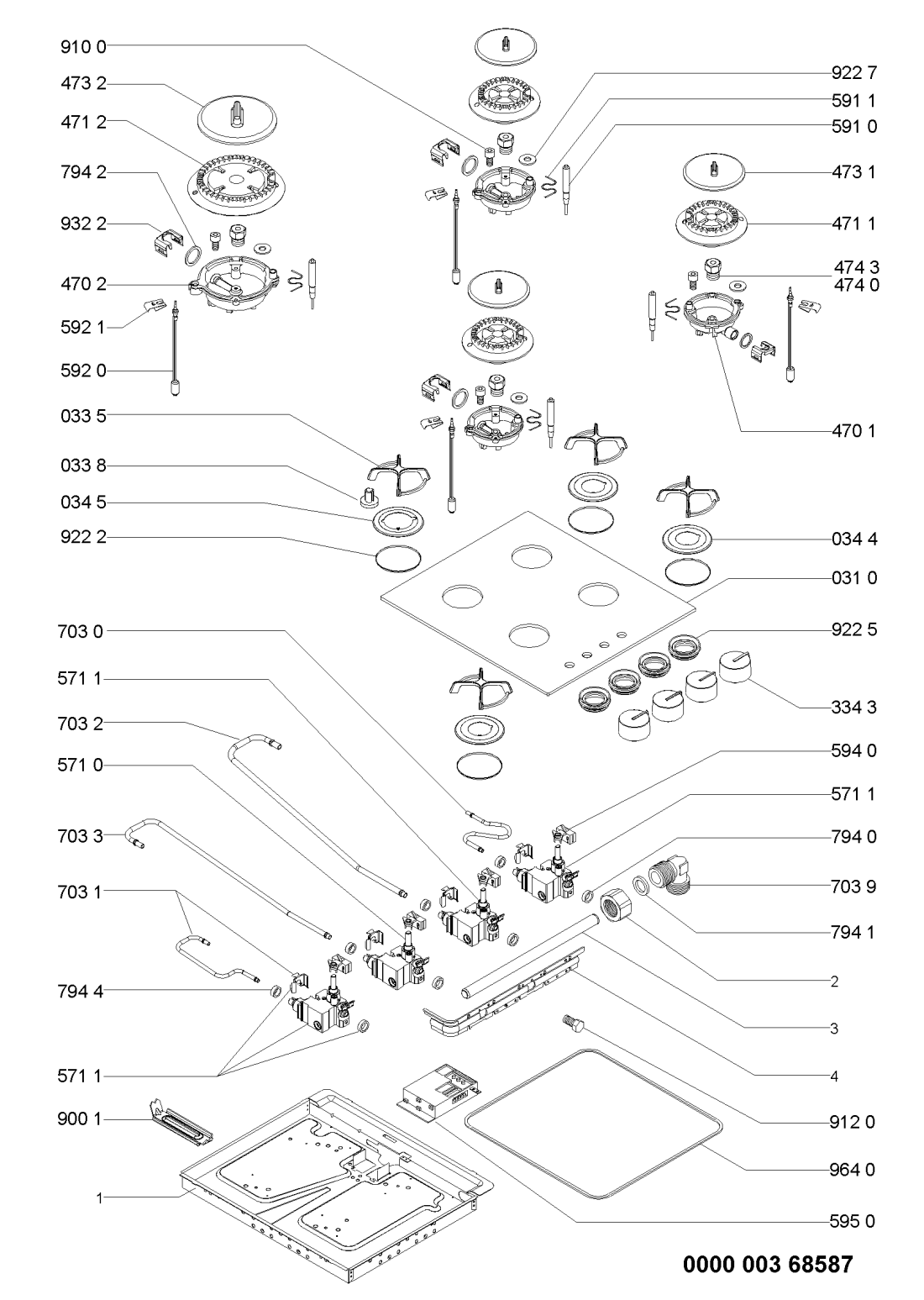 910 0
473 2
471 2
794 2
932 2
470 2
592 1
592 0
033 5
033 8
034 5
922 2
703 0
571 1
703 2
571 0
703 3
703 1
794 4
571 1
900 1
1

922 7
591 1
591 0
473 1
471 1
474 3
474 0
470 1
034 4
031 0
922 5
334 3
594 0
571 1
794 0
703 9
794 1
2
3
4
912 0
964 0
595 0

0000 003 68587