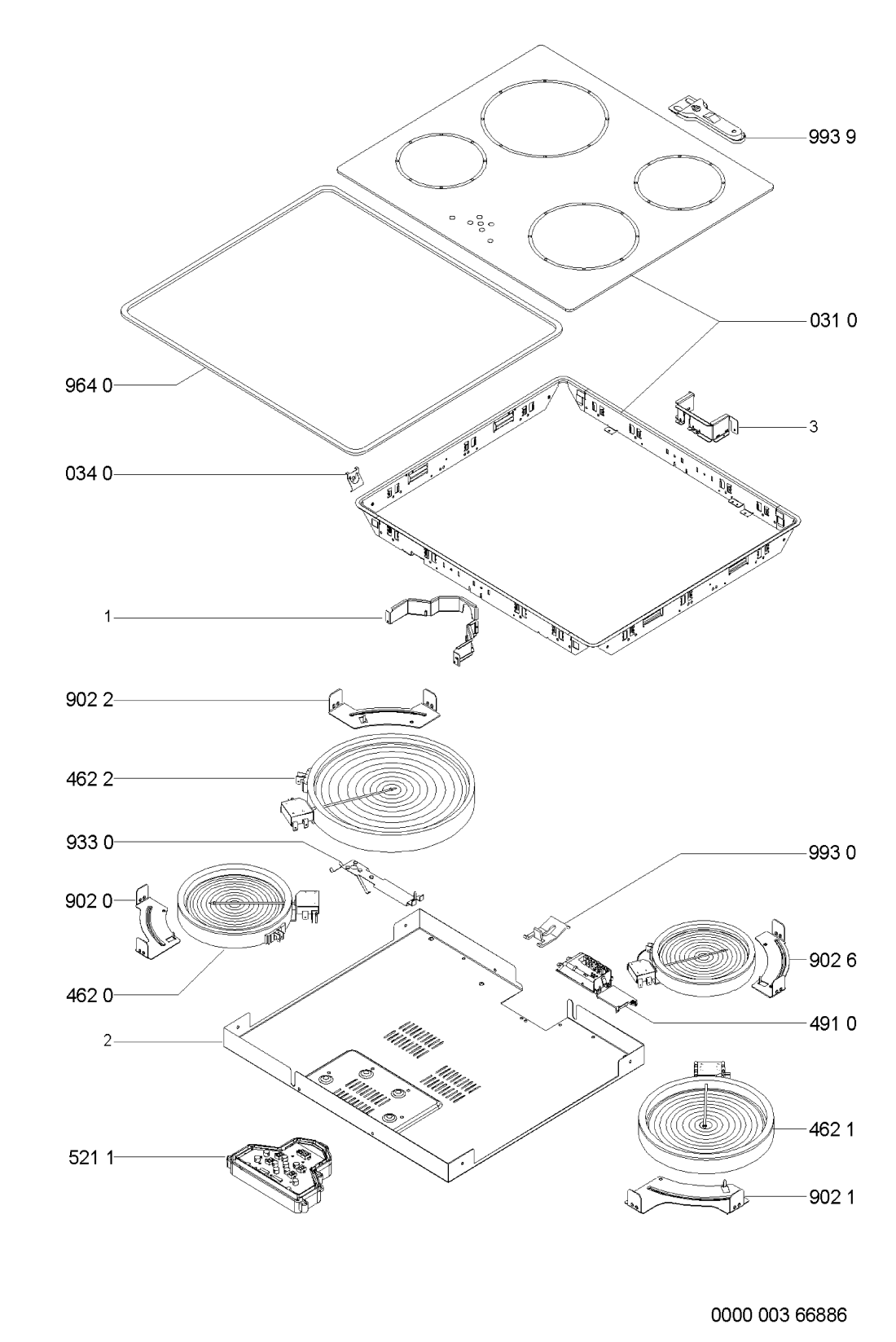 993 9
031 0
964 0
3
034 0
1
902 2
462 2
933 0
993 0
902 0
902 6
462 0
491 0
2
462 1
521 1
902 1
0000 003 66886