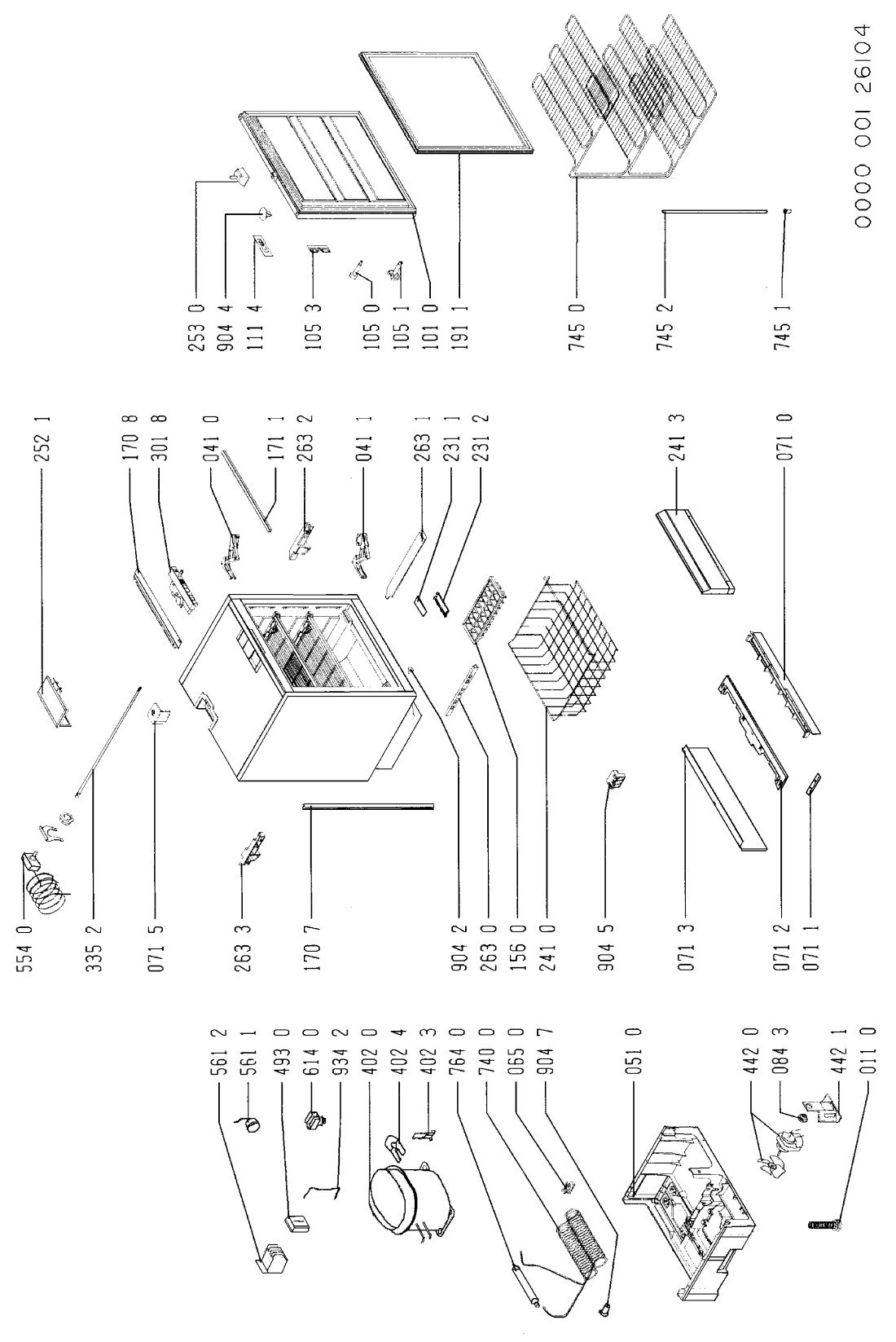 561 2
561 1
493 0
614 0
934 2
402 0
402 4
402 3
764 0
740 0
065 0
904 7
051 0
442 0
084 3
442 1
011 0

554 0
335 2
071 5
263 3
170 7
904 2
263 0
156 0
241 0
904 5
071 3
071 2
071 1

252 1
170 8
301 8
041 0
171 1
263 2
041 1
263 1
231 1
231 2
241 3
071 0

253 0
904 4
111 4
105 3
105 0
105 1
101 0
191 1
745 0
745 2
745 1

0000 001 26104