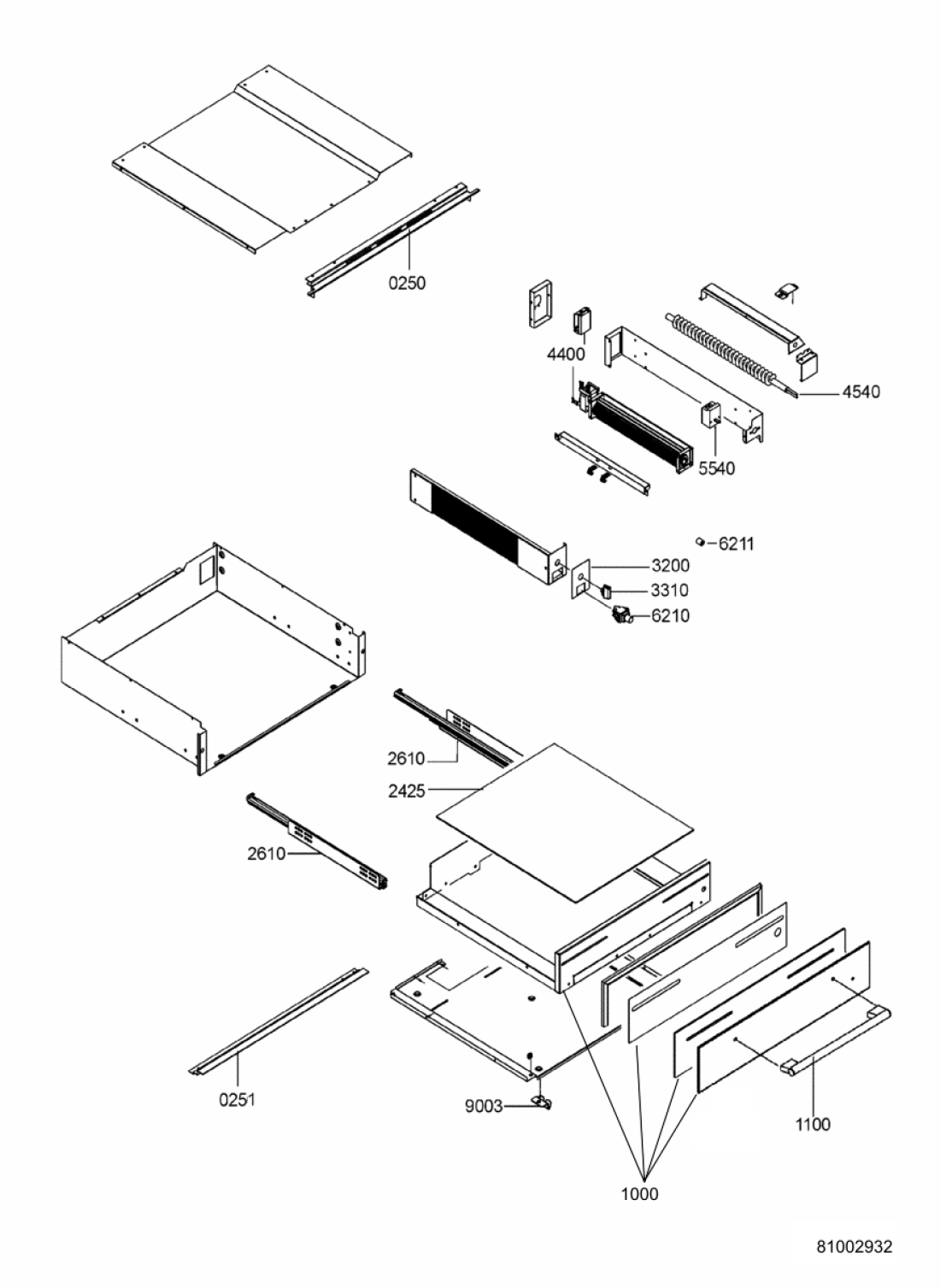 0250

4400

4540

5540

6211

3200

3310

6210

2610

2425

2610

0251

9003

1100

1000

81002932