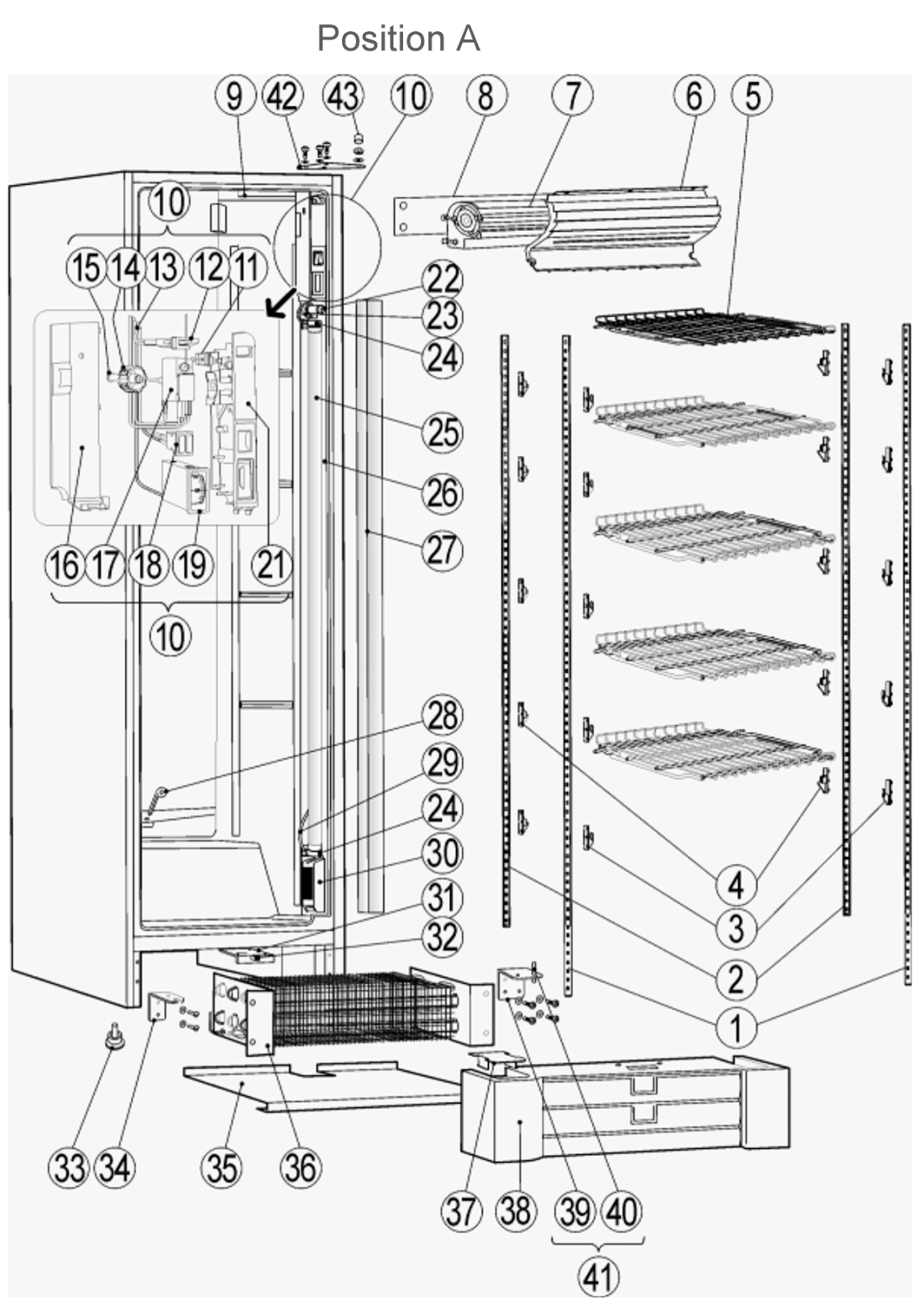 Position A

9 42 43 10 8 7 6 5

10

15 14 13 12 11

22
23
24
25
26
27

16 17 18 19 21

10

28
29
24
30
31
32

4
3
2
1

33 34 35 36

37 38 39 40

41