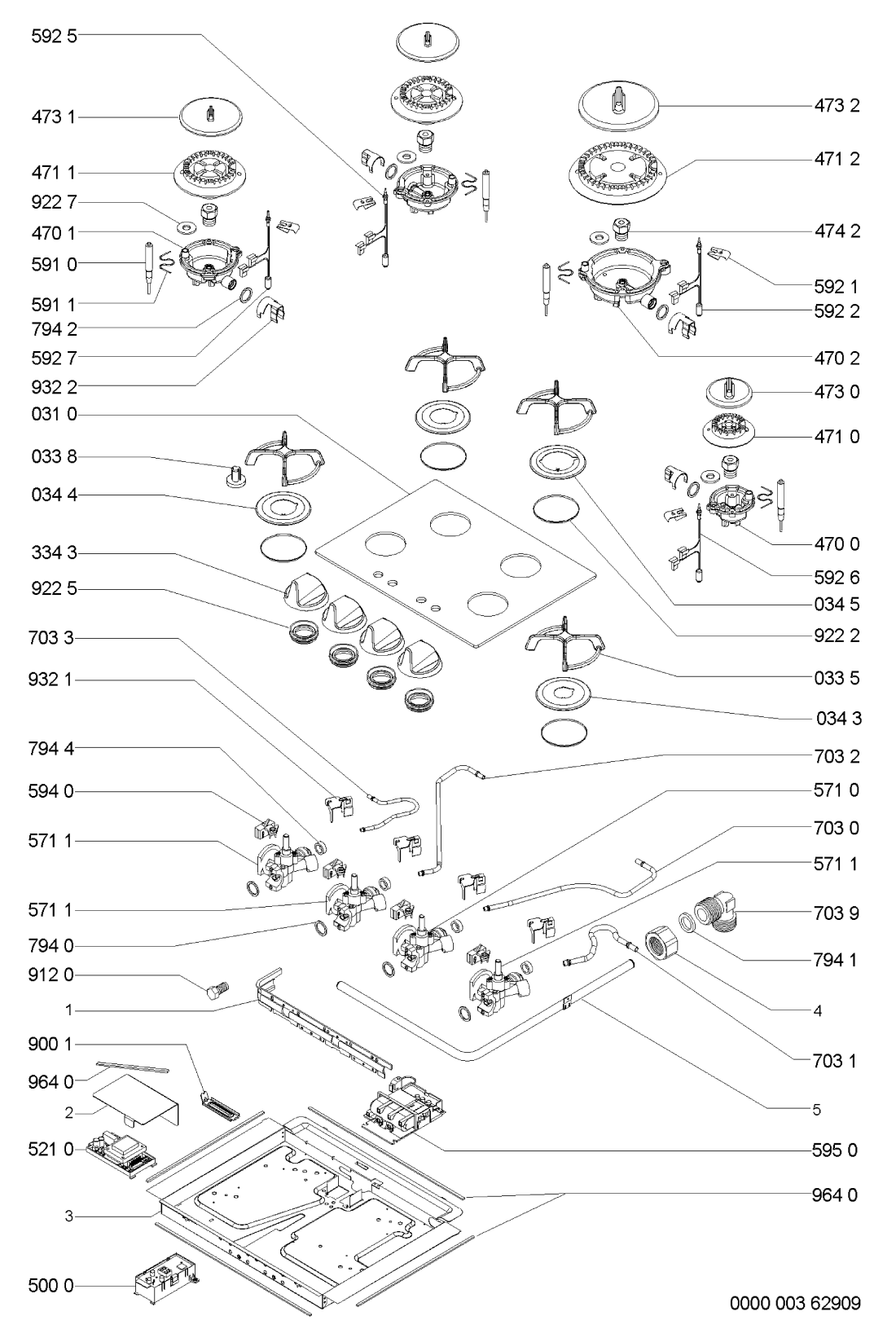 592 5
473 1
471 1
922 7
470 1
591 0
591 1
794 2
592 7
932 2
031 0
033 8
034 4
334 3
922 5
703 3
932 1
794 4
594 0
571 1
571 1
794 0
912 0
1
900 1
964 0
2
521 0
3
500 0

473 2
471 2
474 2
592 1
592 2
470 2
473 0
471 0
470 0
592 6
034 5
922 2
033 5
034 3
703 2
571 0
703 0
571 1
703 9
794 1
4
703 1
5
595 0
964 0

0000 003 62909