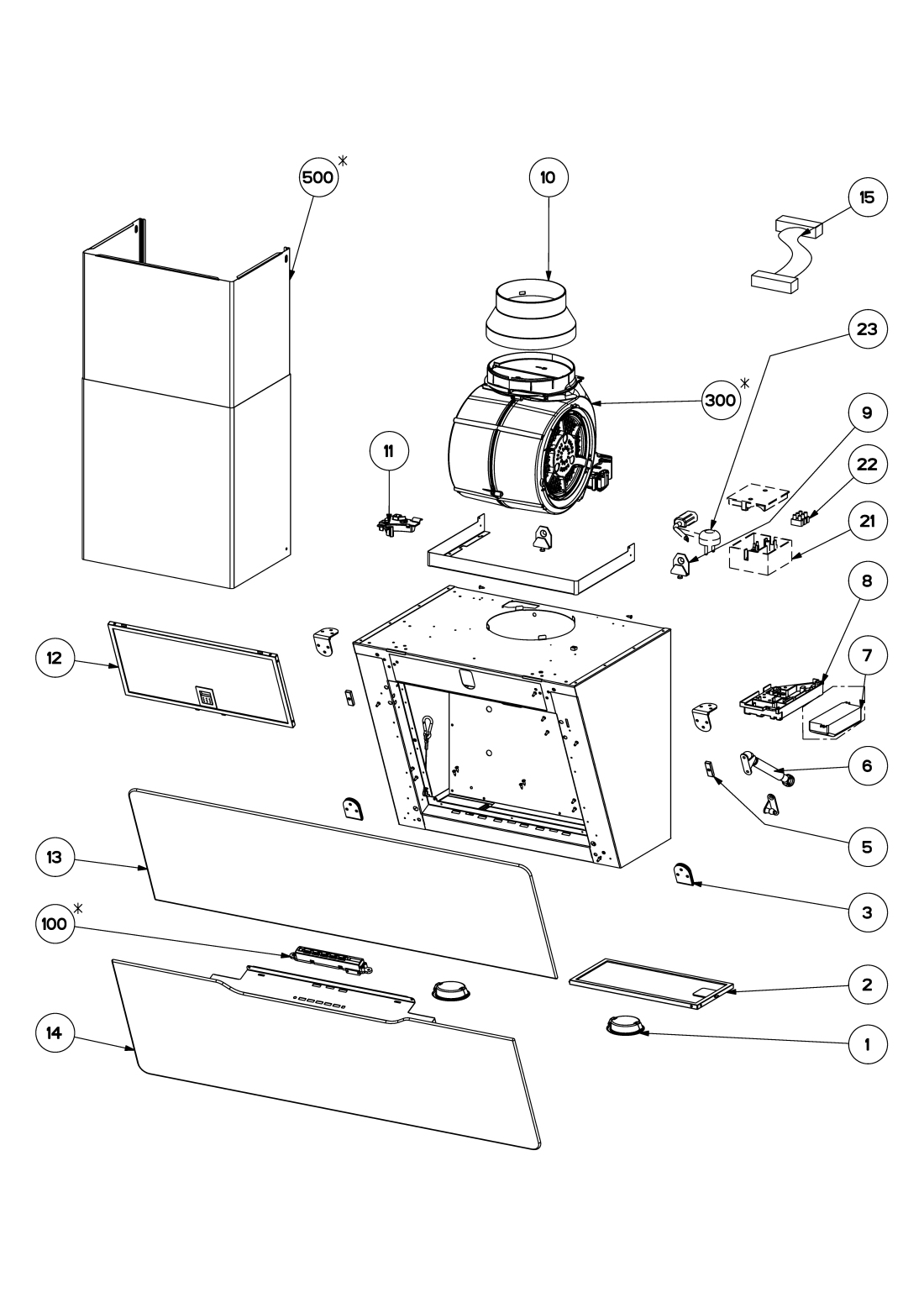 500*
10
15
23
300*
9
11
22
21
8
12
7
6
5
13
3
100*
2
14
1