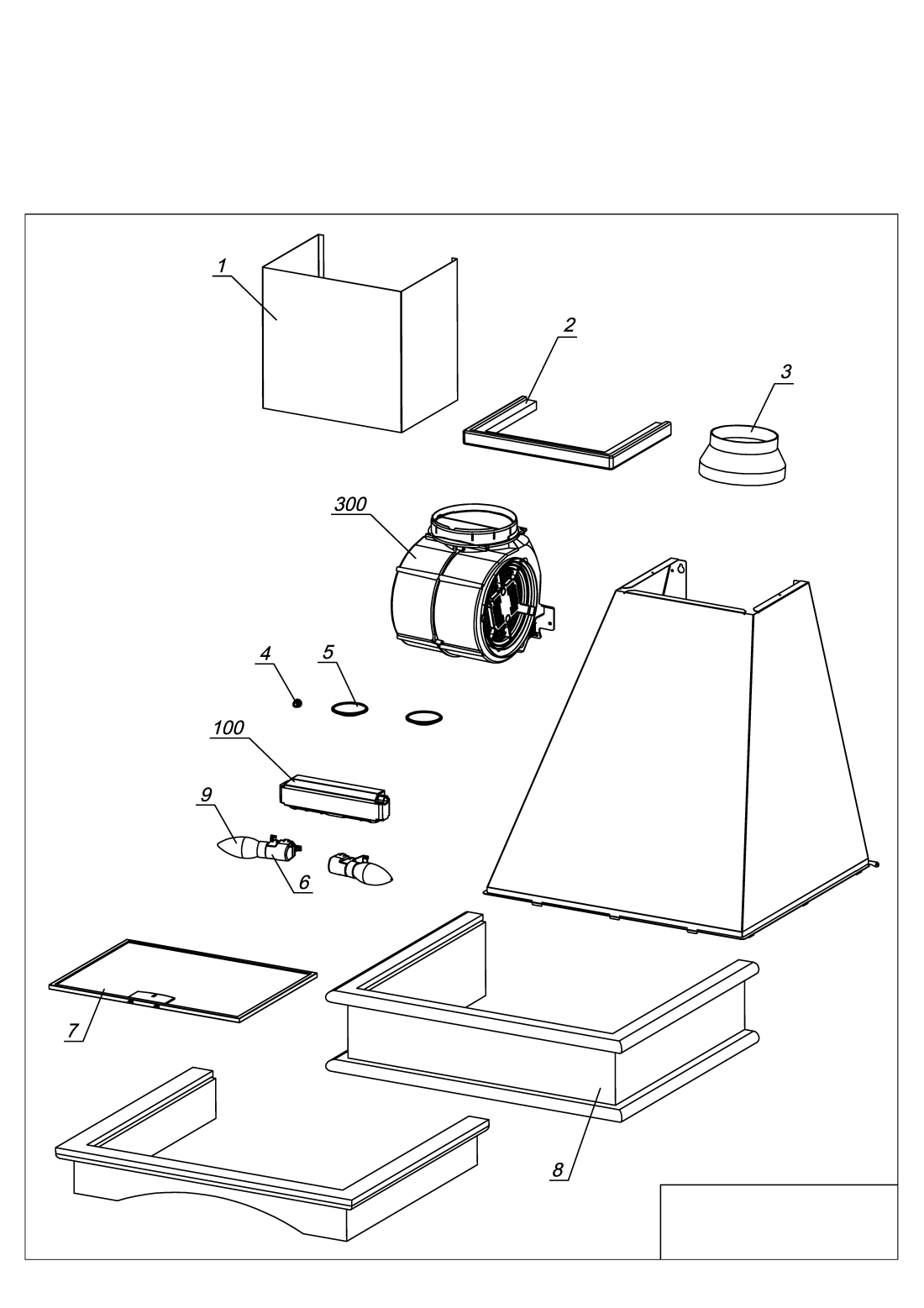 1
2
3
300
4
5
100
9
6
7
8