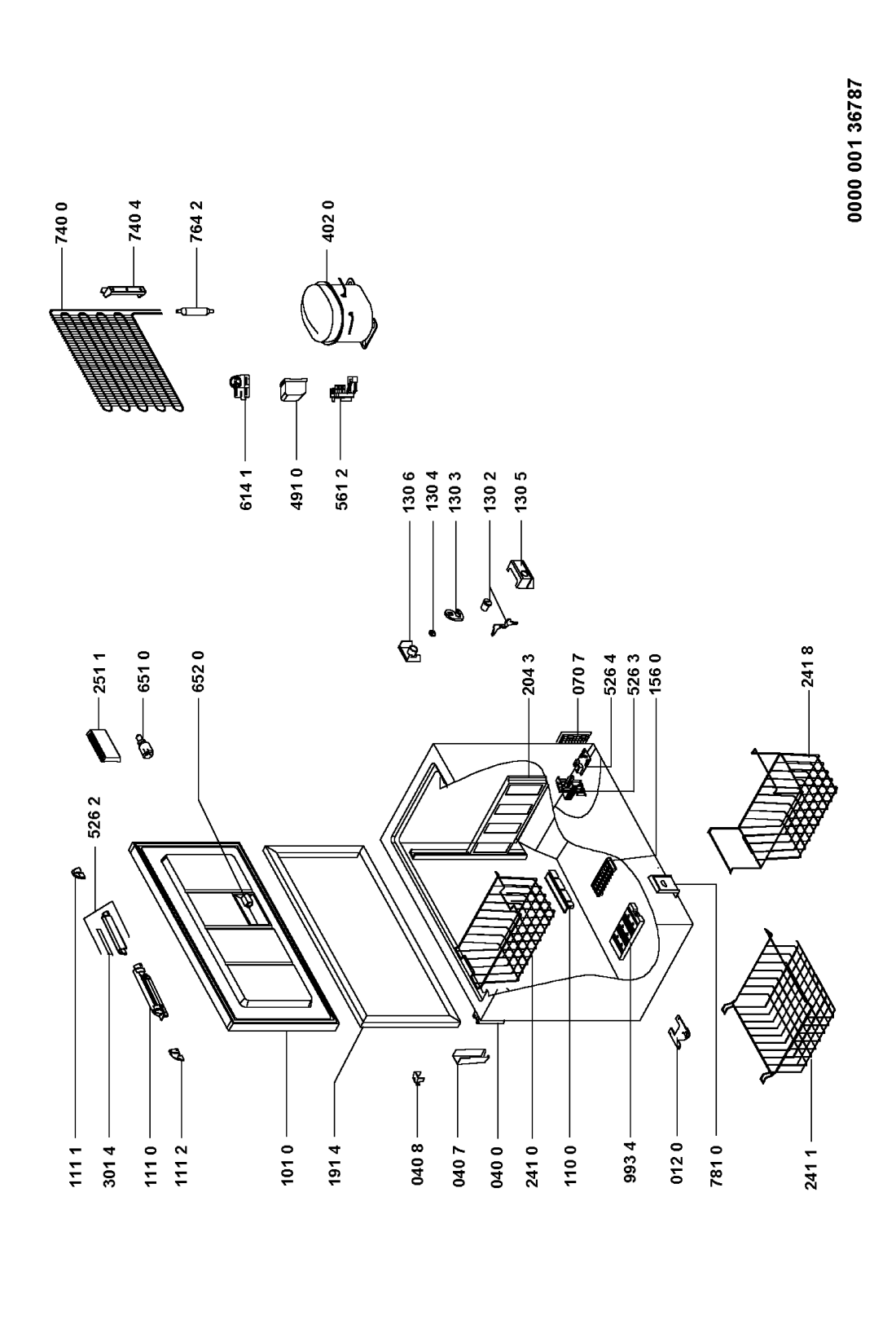 111 1
301 4
111 0
111 2
101 0
191 4
040 8
040 7
040 0
241 0
110 0
993 4
012 0
781 0
241 1
526 2
251 1
651 0
652 0
204 3
070 7
526 4
526 3
156 0
241 8
130 6
130 4
130 3
130 2
130 5
614 1
491 0
561 2
740 0
740 4
764 2
402 0
0000 001 36787