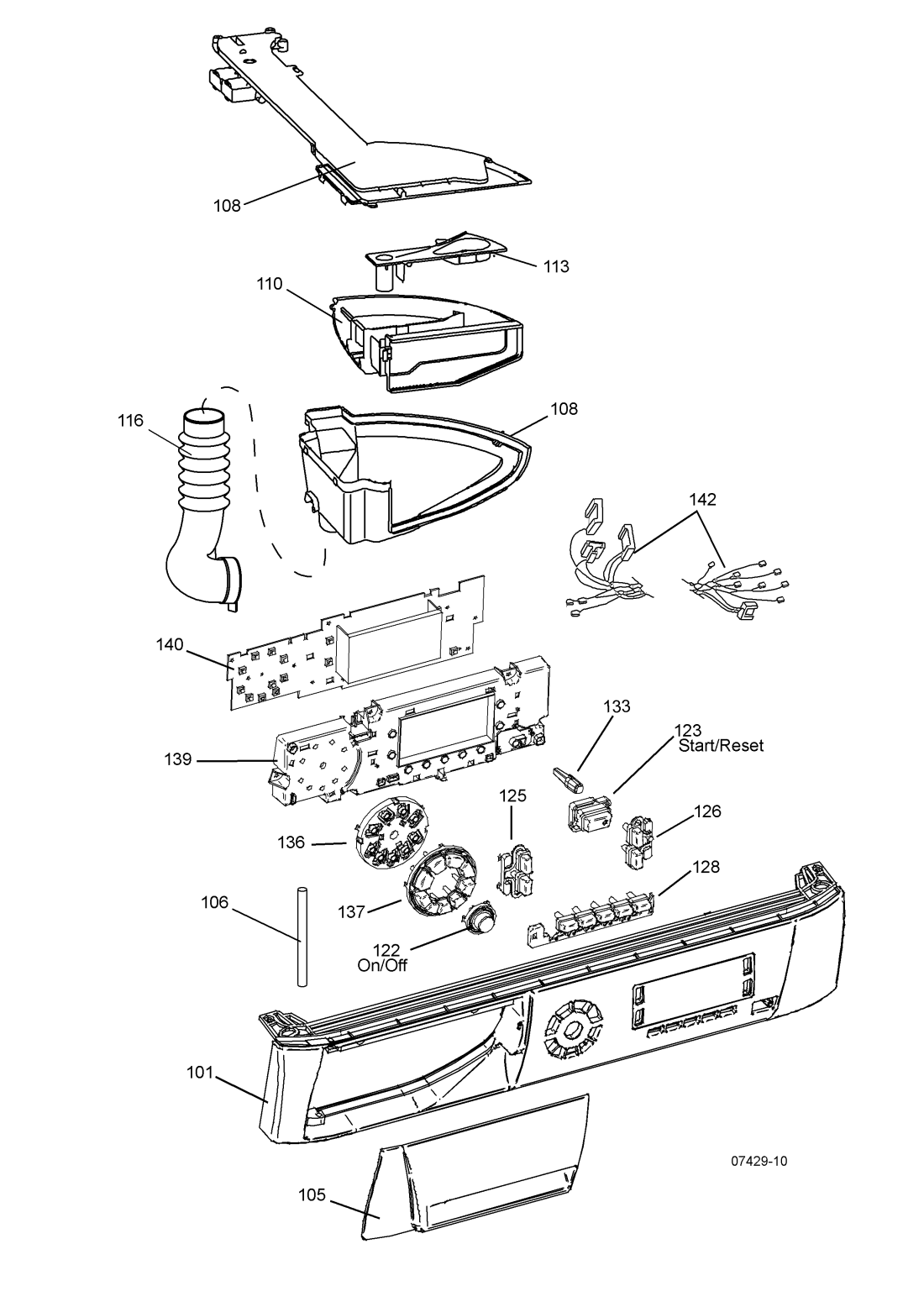 108

113

110

116

108

142

140

133

123
Start/Reset

139

125

126

136

128

106

137

122
On/Off

101

07429-10

105