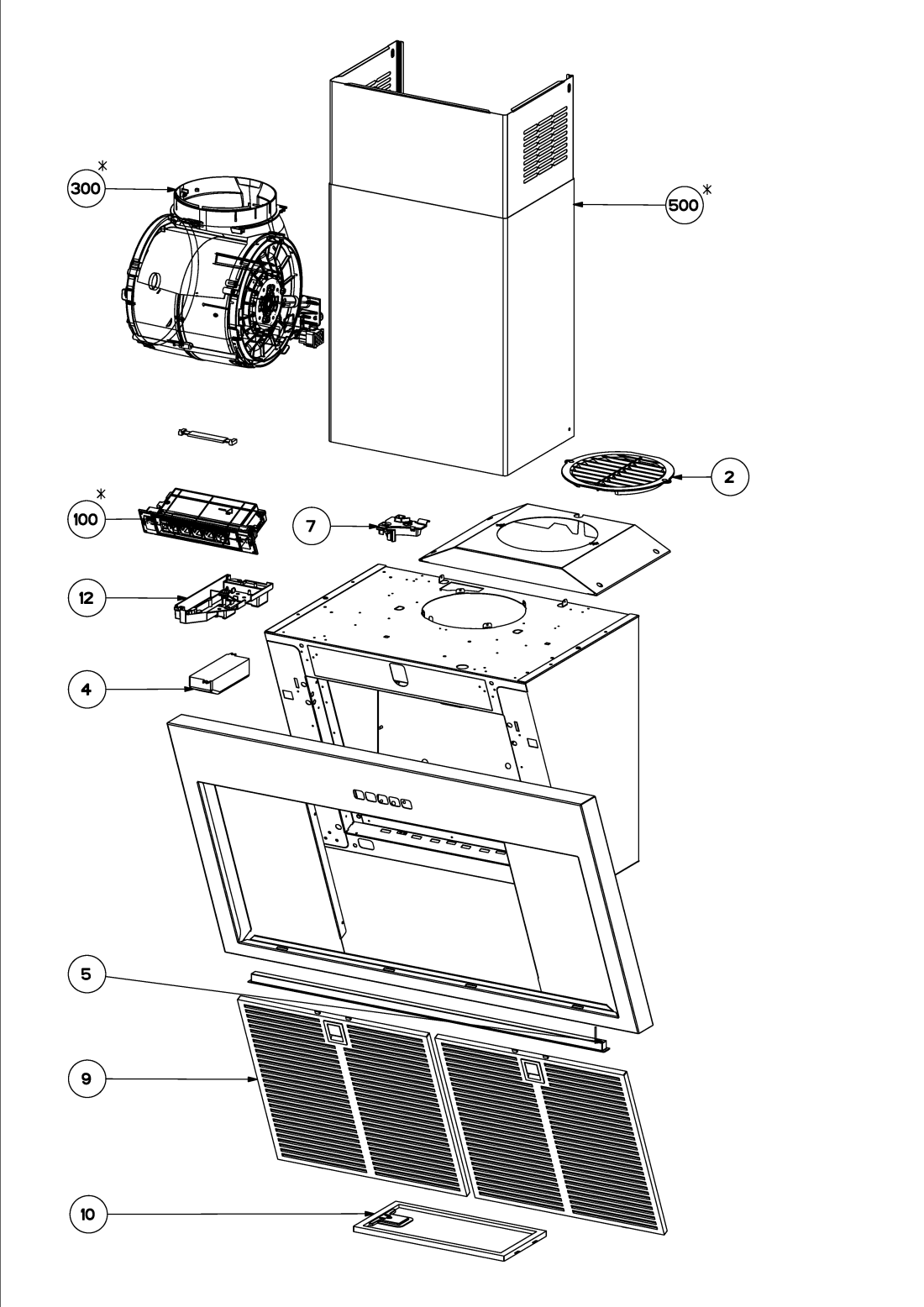 300*

500*

2

100*

7

12

4

5

9

10