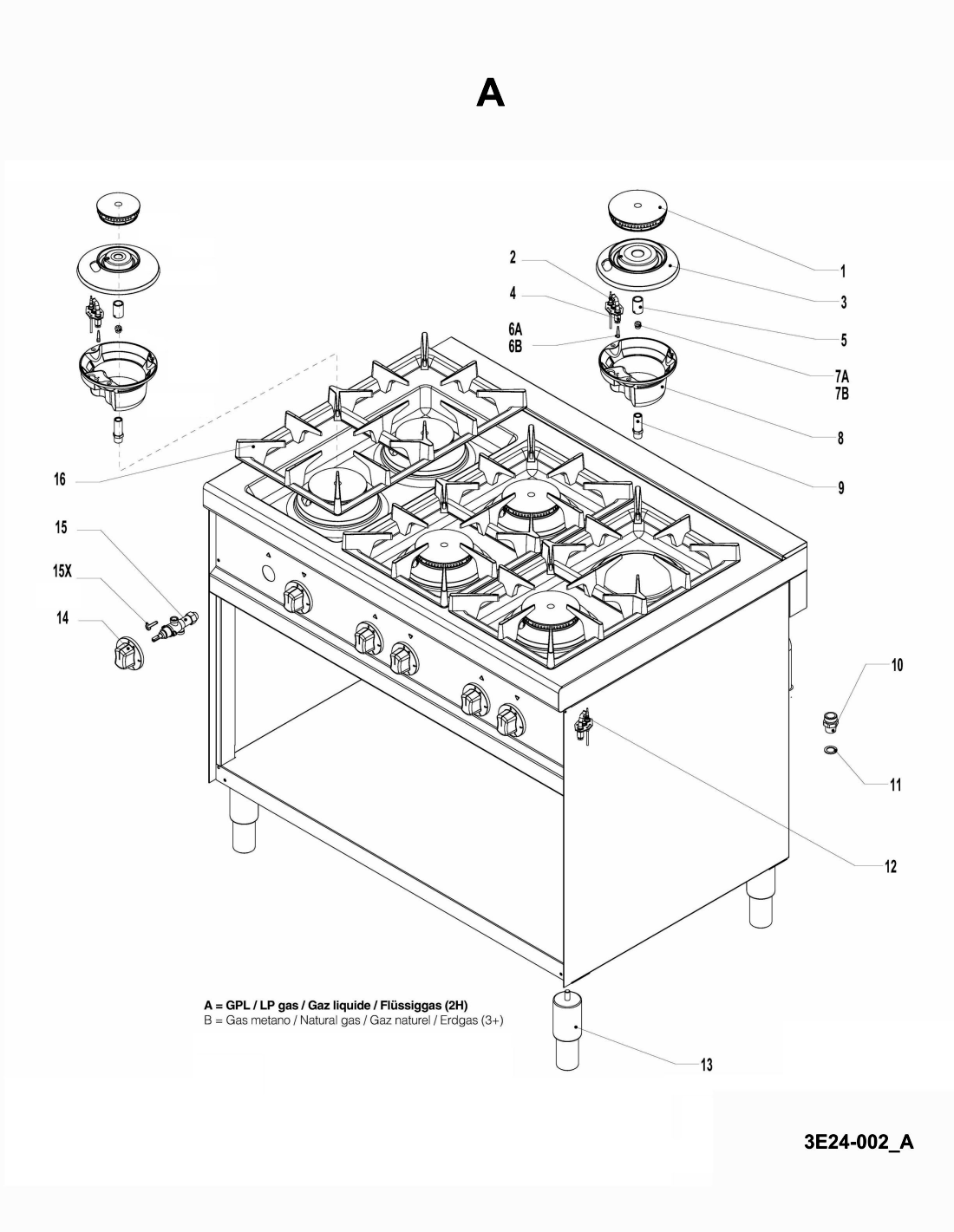 A

2
4
6A
6B
1
3
5
7A
7B
8
9
16
15
15X
14
10
11
12
13

A = GPL / LP gas / Gaz liquide / Flüssiggas (2H)
B = Gas metano / Natural gas / Gaz naturel / Erdgas (3+)

3E24-002_A