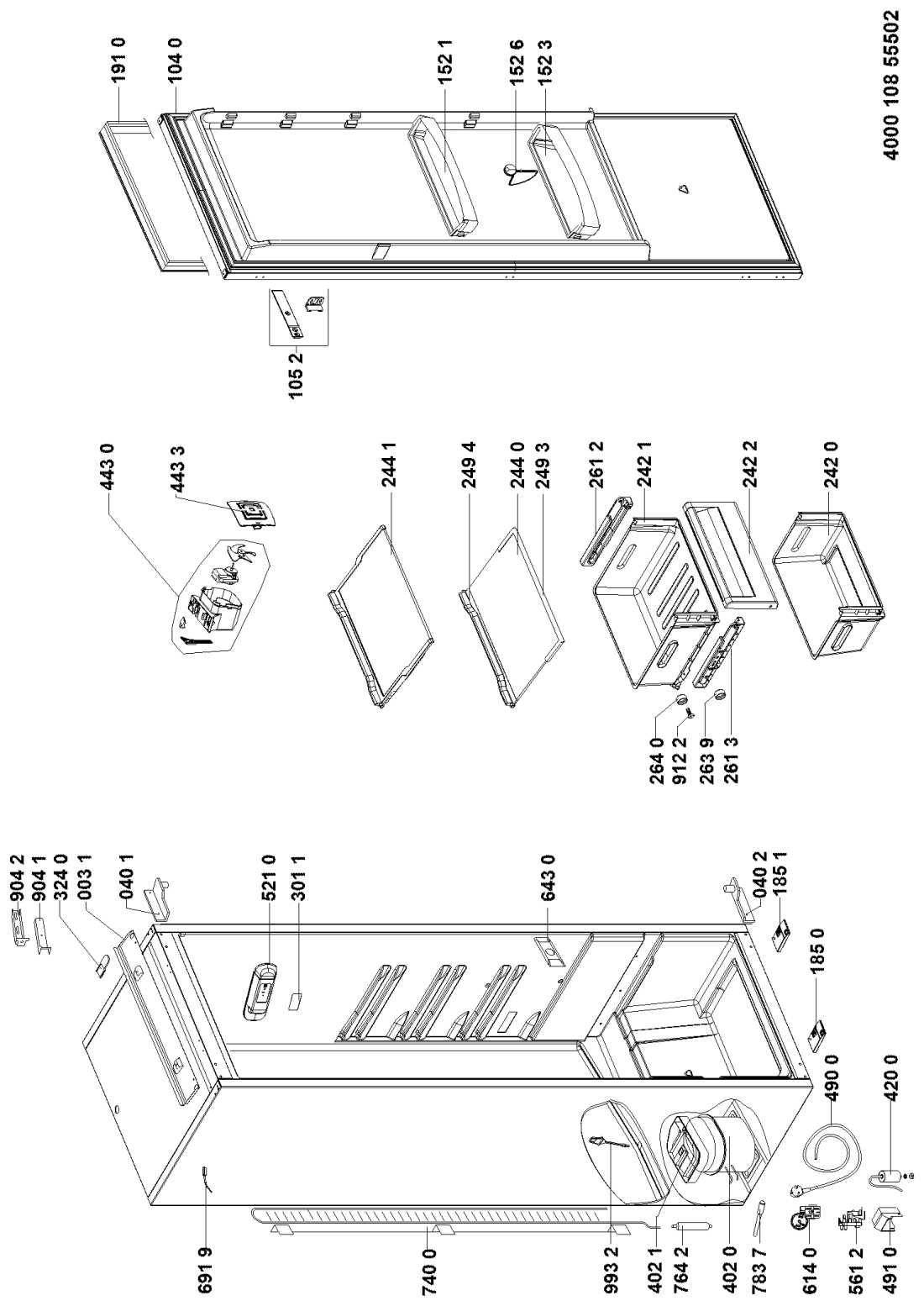 904 2
904 1
324 0
003 1
040 1
521 0
301 1
643 0
040 2
185 1
185 0
490 0
420 0
691 9
740 0
993 2
402 1
764 2
402 0
783 7
614 0
561 2
491 0
443 0
443 3
244 1
249 4
244 0
249 3
261 2
242 1
242 2
242 0
264 0
912 2
263 9
261 3
191 0
104 0
152 1
152 6
152 3
105 2
4000 108 55502