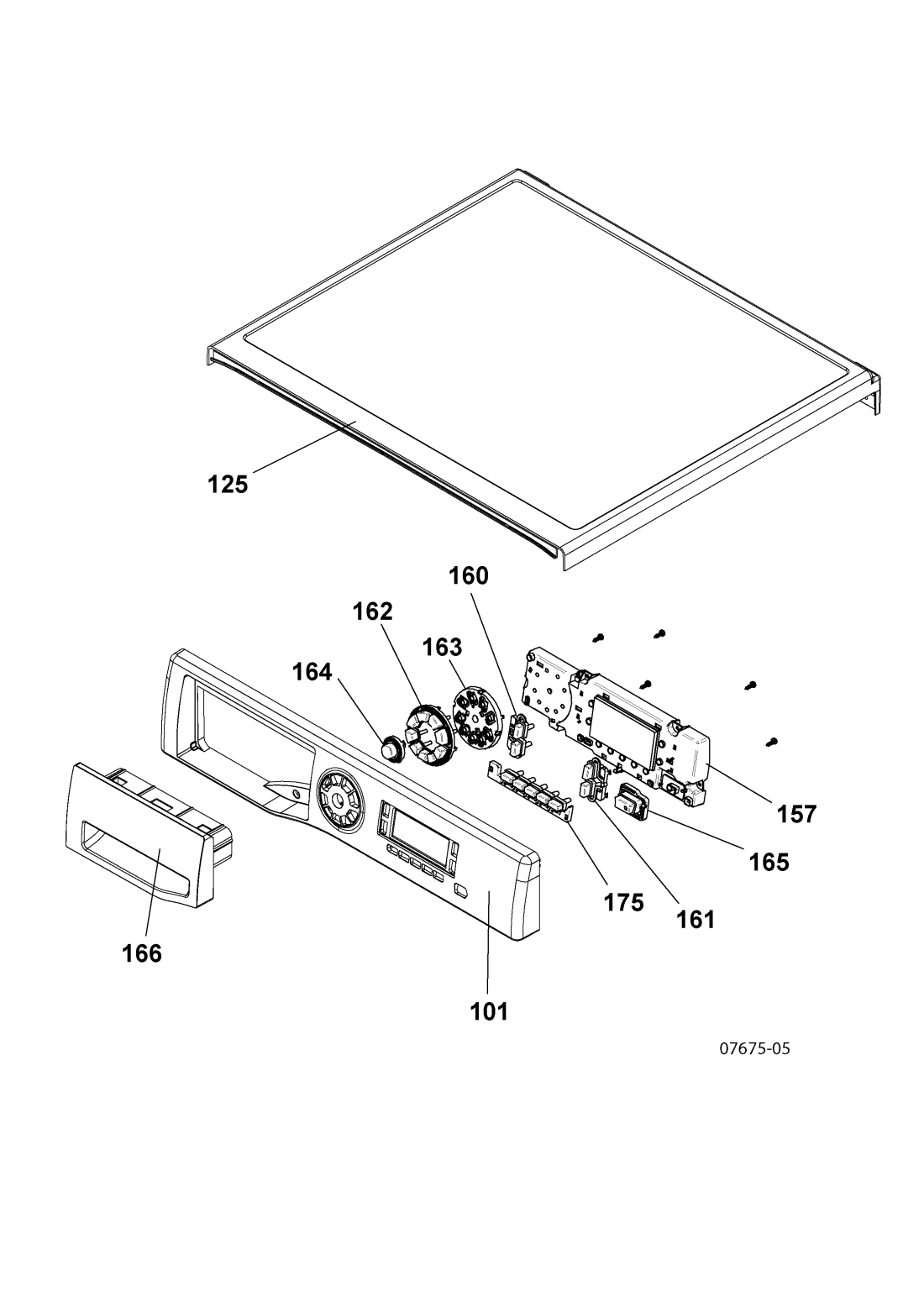 125

160

162

163

164

157

165

175

161

166

101

07675-05