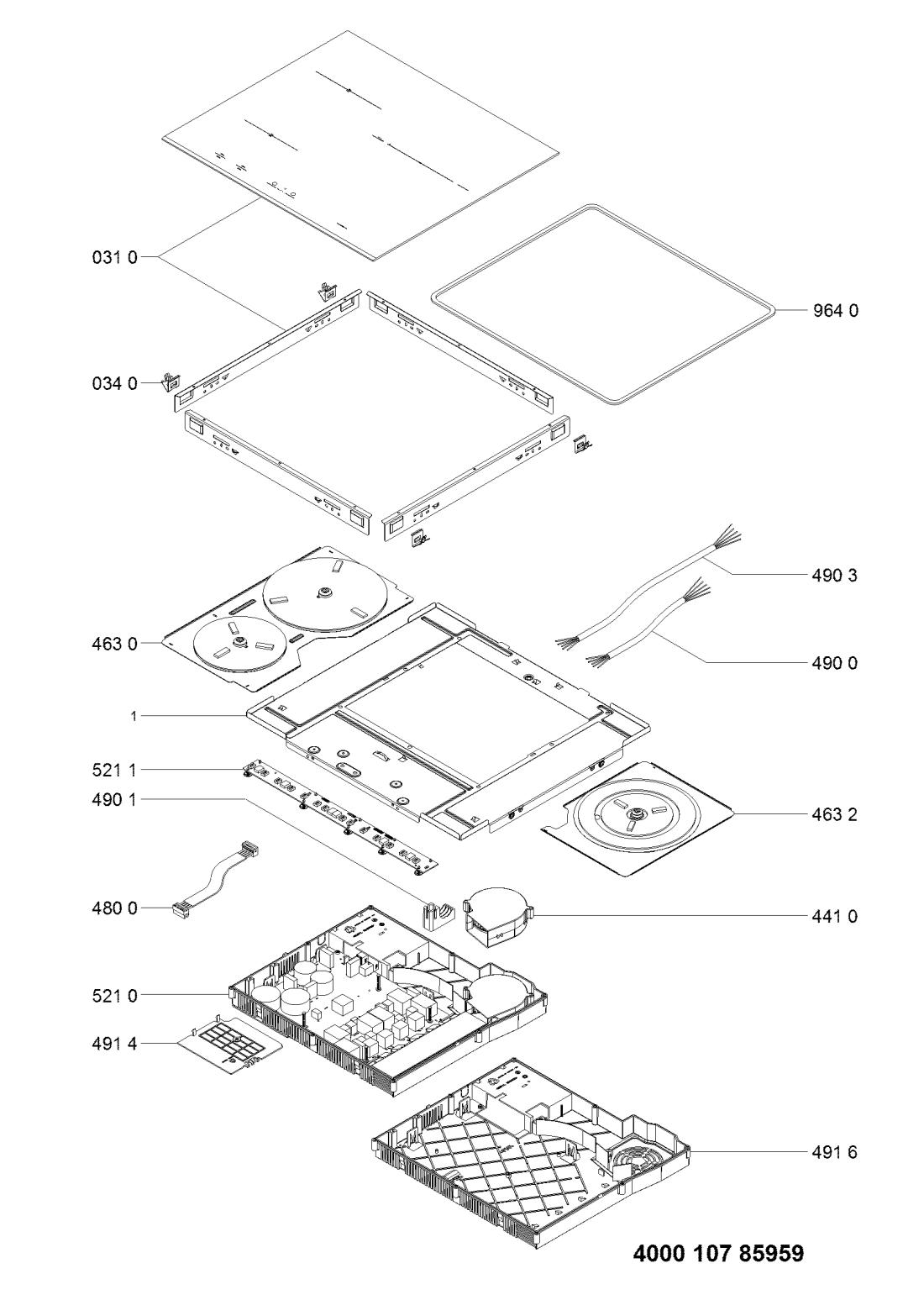 031 0

964 0

034 0

490 3

463 0

490 0

1

521 1

490 1

463 2

480 0

441 0

521 0

491 4

491 6

4000 107 85959