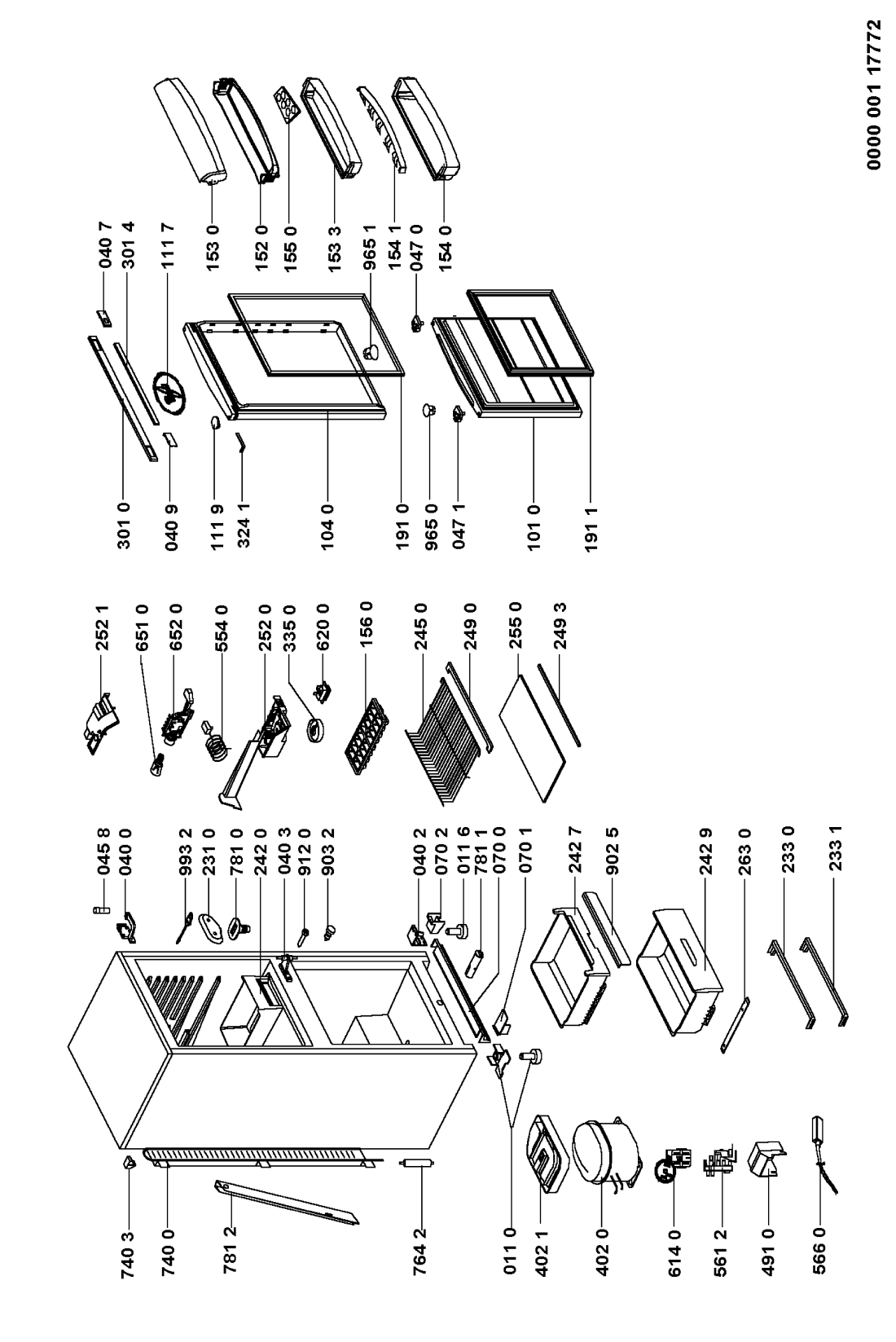 740 3
740 0
781 2
764 2
011 0
402 1
402 0
614 0
561 2
491 0
566 0

045 8
040 0
993 2
231 0
781 0
242 0
040 3
912 0
903 2
040 2
070 2
011 6
781 1
070 0
070 1
242 7
902 5
242 9
263 0
233 0
233 1

252 1
651 0
652 0
554 0
252 0
335 0
620 0
156 0
245 0
249 0
255 0
249 3

301 0
040 9
111 9
324 1
104 0
191 0
965 0
047 1
101 0
191 1

040 7
301 4
111 7
153 0
152 0
155 0
153 3
965 1
154 1
047 0
154 0

0000 001 17772