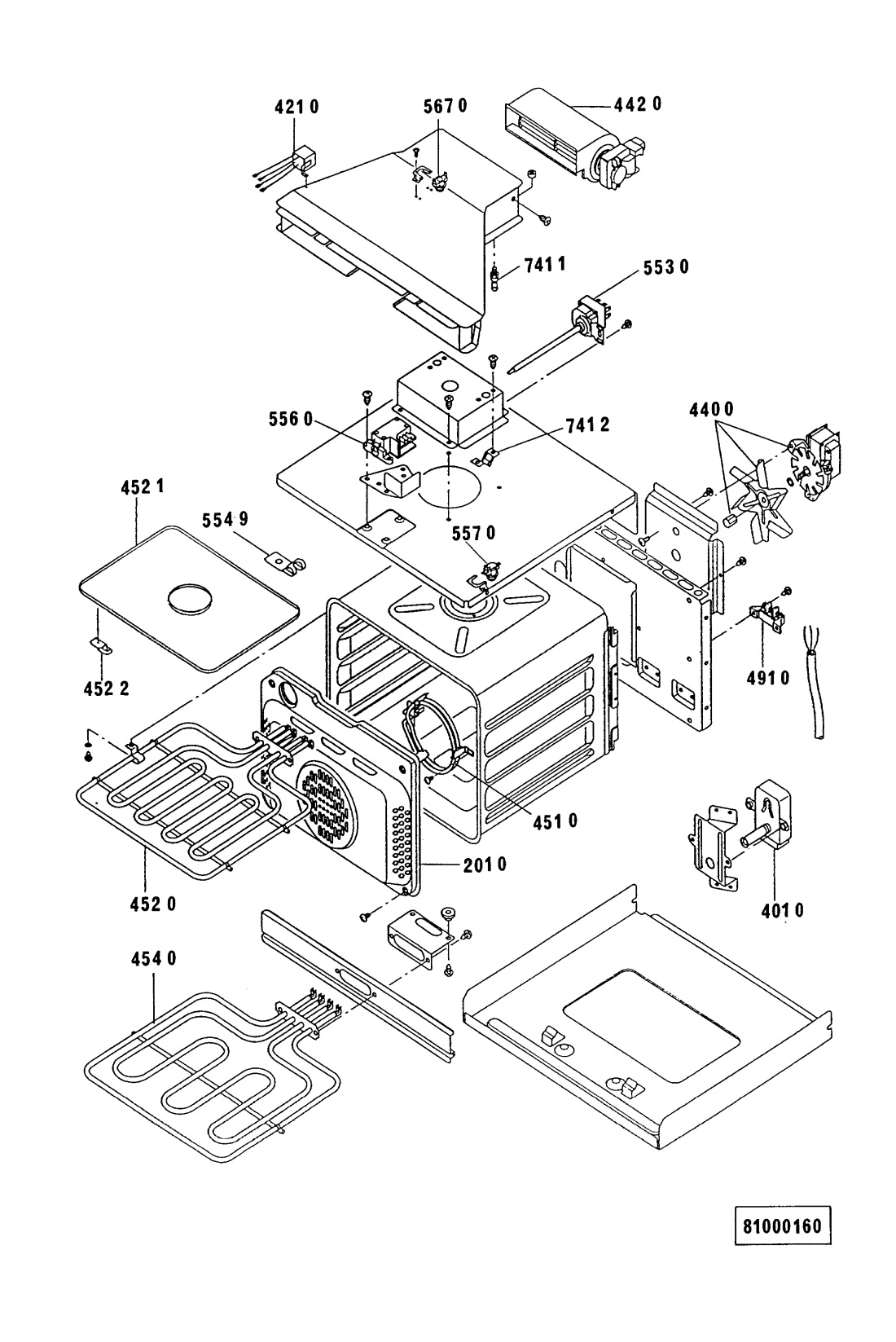 421 0
567 0
442 0
741 1
553 0
556 0
741 2
440 0
452 1
554 9
557 0
452 2
491 0
451 0
201 0
452 0
401 0
454 0
81000160