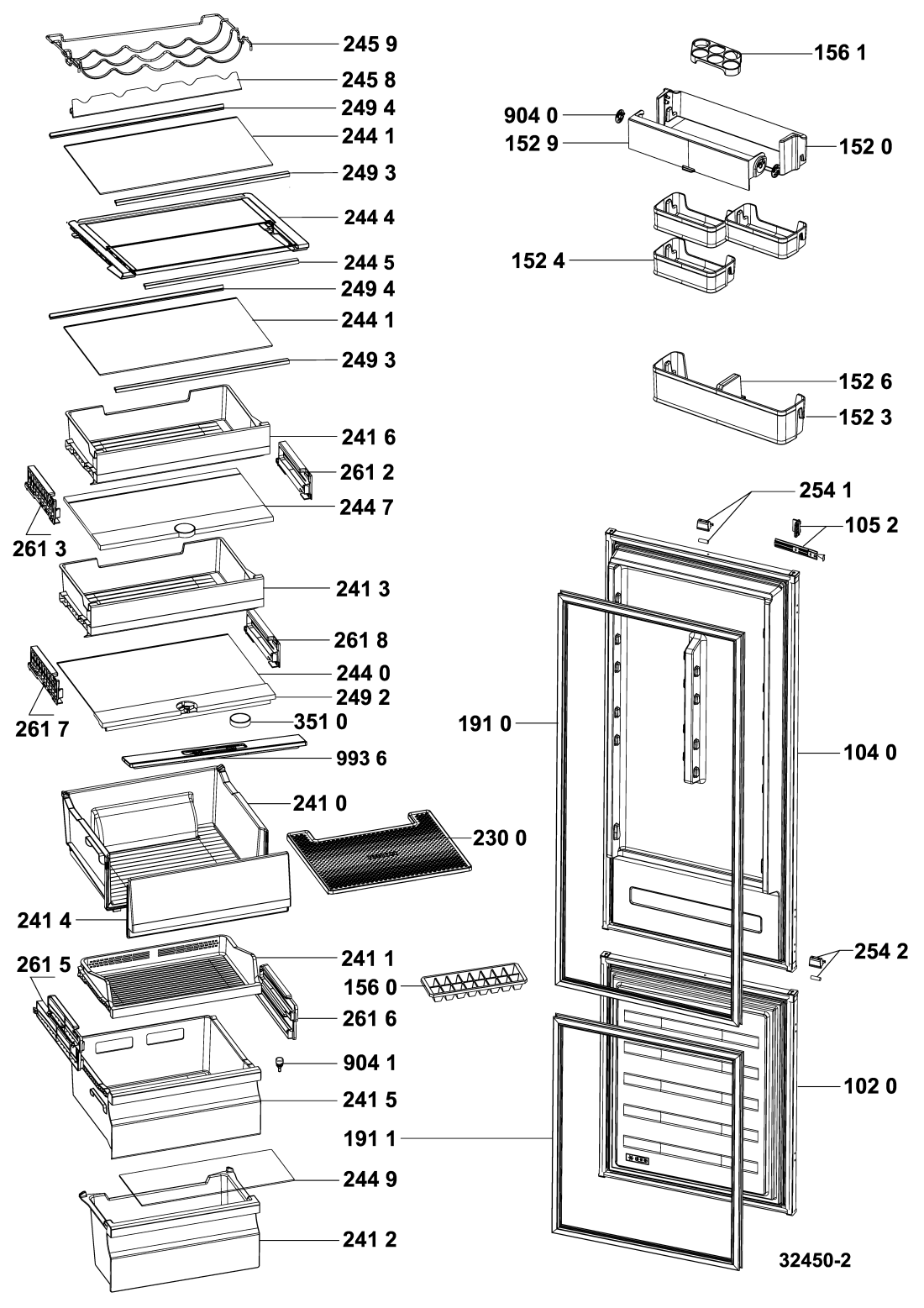 245 9
245 8
249 4
244 1
249 3
244 4
244 5
249 4
244 1
249 3
241 6
261 2
244 7
261 3
241 3
261 8
244 0
249 2
261 7
351 0
993 6
241 0
230 0
241 4
241 1
261 5
156 0
261 6
904 1
241 5
244 9
241 2
156 1
904 0
152 9
152 0
152 4
152 6
152 3
254 1
105 2
191 0
104 0
254 2
102 0
191 1
32450-2